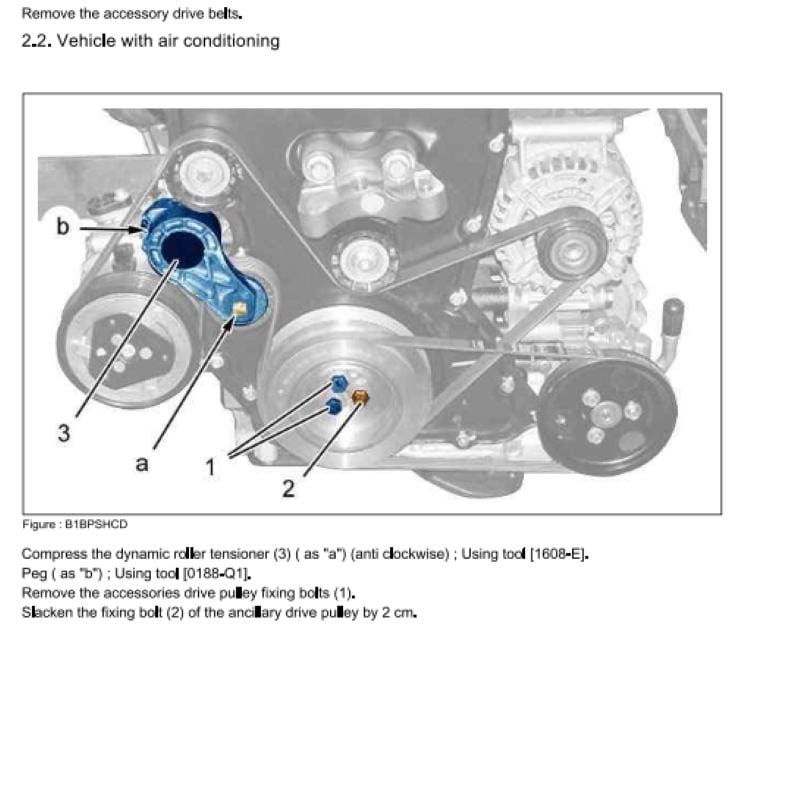 Remove the accessory drive belts.

2.2. Vehicle with air conditioning

b

3

a

1

2

Figure : B1BPSHCD

Compress the dynamic roller tensioner (3) ( as "a") (anti clockwise) ; Using tool [1608-E].
Peg ( as "b") ; Using tool [0188-Q1].
Remove the accessories drive pulley fixing bolts (1).
Slacken the fixing bolt (2) of the ancillary drive pulley by 2 cm.