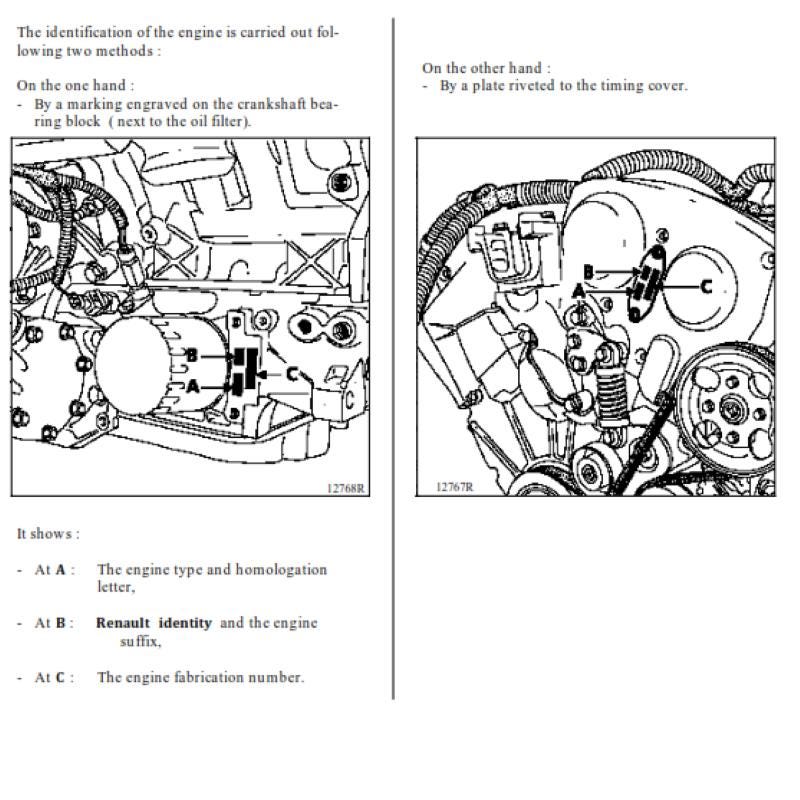 The identification of the engine is carried out following two methods :

On the one hand :
- By a marking engraved on the crankshaft bearing block ( next to the oil filter).

B
A
C
12768R

It shows :

- At **A** : The engine type and homologation letter,

- At **B** : **Renault identity** and the engine suffix,

- At **C** : The engine fabrication number.

On the other hand :
- By a plate riveted to the timing cover.

B
A
C
12767R