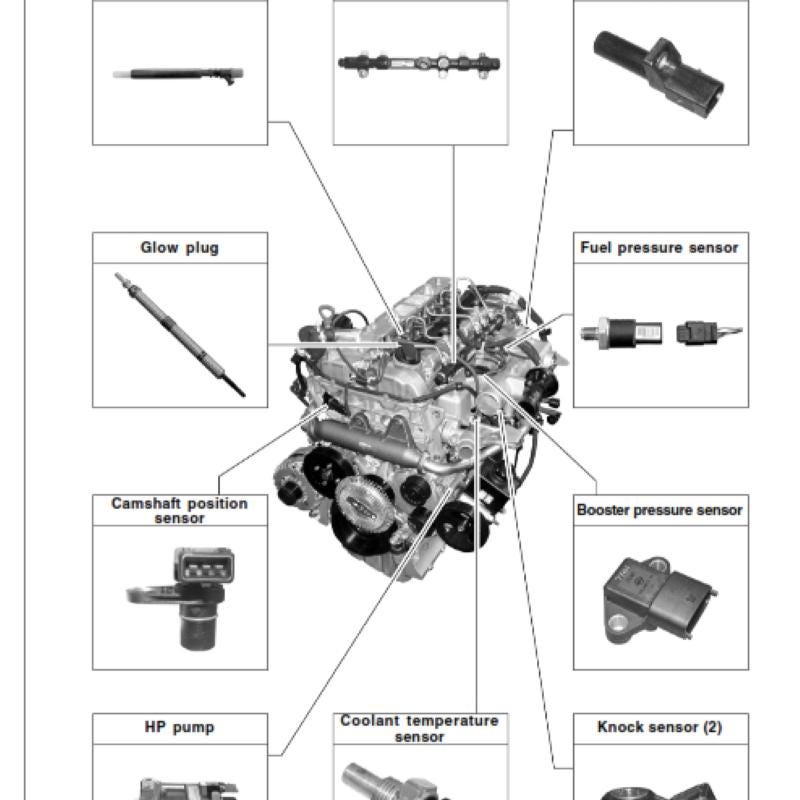 Glow plug

Fuel pressure sensor

Camshaft position sensor

Booster pressure sensor

HP pump

Coolant temperature sensor

Knock sensor (2)