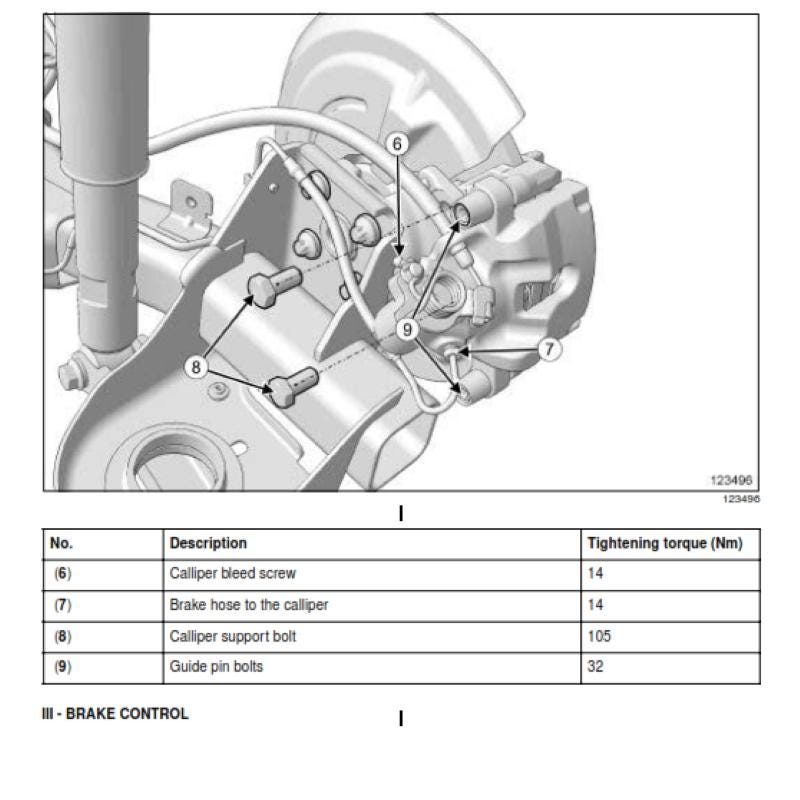 6
9
7
8
123496
123496

I

| No. | Description | Tightening torque (Nm) |
|---|---|---|
| (6) | Calliper bleed screw | 14 |
| (7) | Brake hose to the calliper | 14 |
| (8) | Calliper support bolt | 105 |
| (9) | Guide pin bolts | 32 |

III - BRAKE CONTROL

I