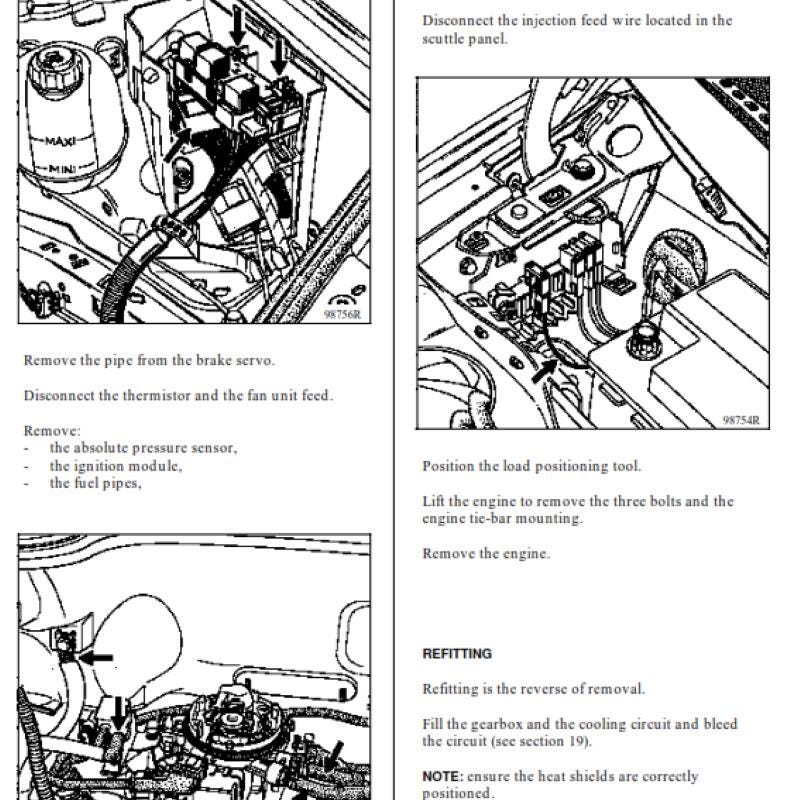 MAXI
MINI
98756R

Remove the pipe from the brake servo.

Disconnect the thermistor and the fan unit feed.

Remove:
- the absolute pressure sensor,
- the ignition module,
- the fuel pipes,

Disconnect the injection feed wire located in the scuttle panel.

98754R

Position the load positioning tool.

Lift the engine to remove the three bolts and the engine tie-bar mounting.

Remove the engine.

REFITTING

Refitting is the reverse of removal.

Fill the gearbox and the cooling circuit and bleed the circuit (see section 19).

NOTE: ensure the heat shields are correctly positioned.