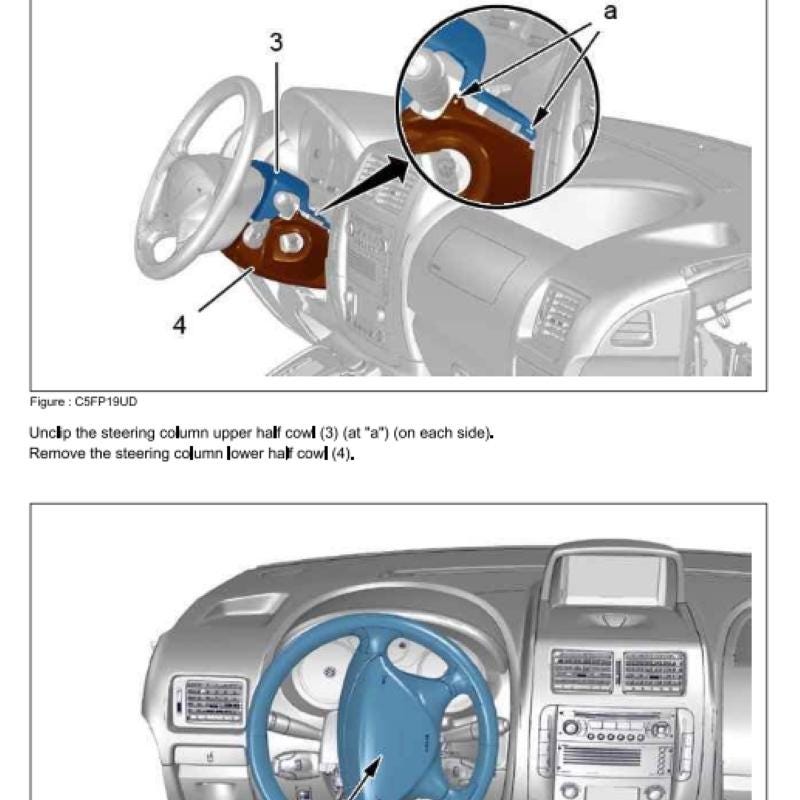 a

3

4

Figure : C5FP19UD

Unclip the steering column upper half cowl (3) (at "a") (on each side).
Remove the steering column lower half cowl (4).