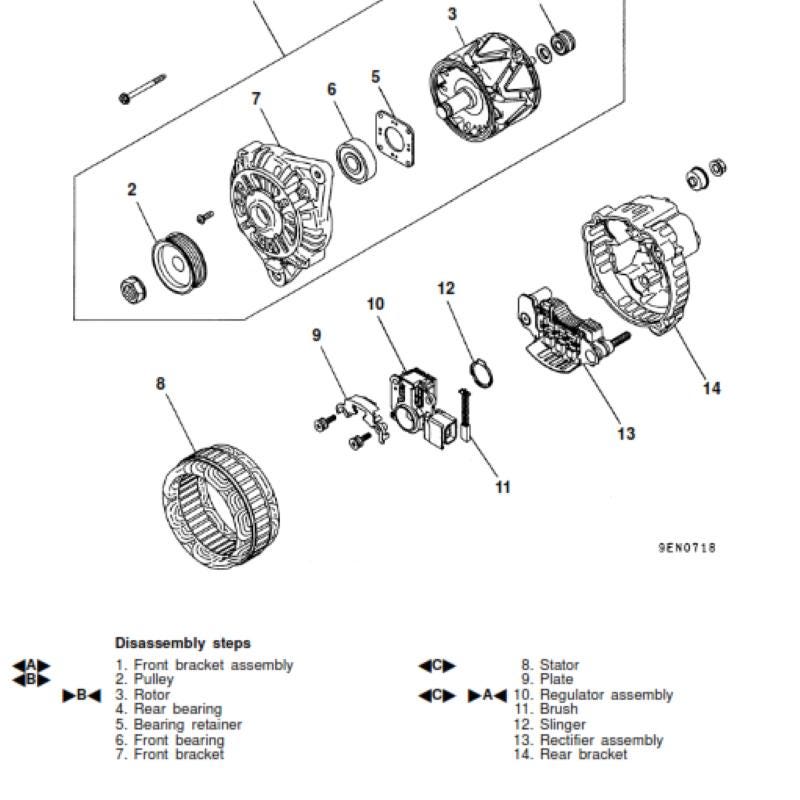 3
7
6
5
2
12
10
9
8
14
13
11
9EN0718

**Disassembly steps**

◀A▶ 1. Front bracket assembly
◀B▶ 2. Pulley
▶B◀ 3. Rotor
4. Rear bearing
5. Bearing retainer
6. Front bearing
7. Front bracket

◀C▶ 8. Stator
9. Plate
◀C▶ ▶A◀ 10. Regulator assembly
11. Brush
12. Slinger
13. Rectifier assembly
14. Rear bracket