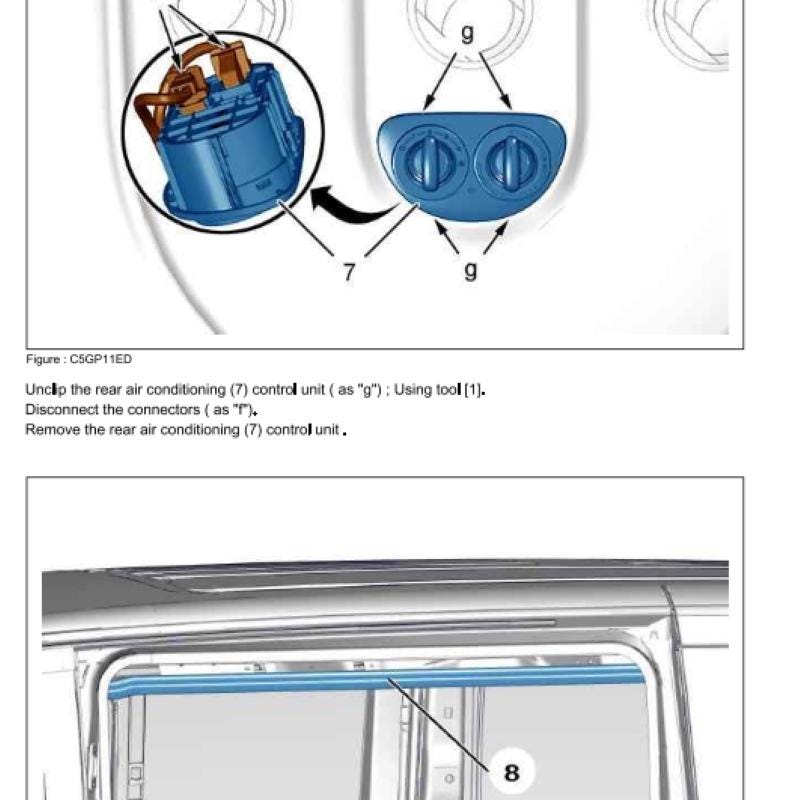 g
7
g

Figure : C5GP11ED

Unclip the rear air conditioning (7) control unit ( as "g") ; Using tool [1].
Disconnect the connectors ( as "f").
Remove the rear air conditioning (7) control unit .

8