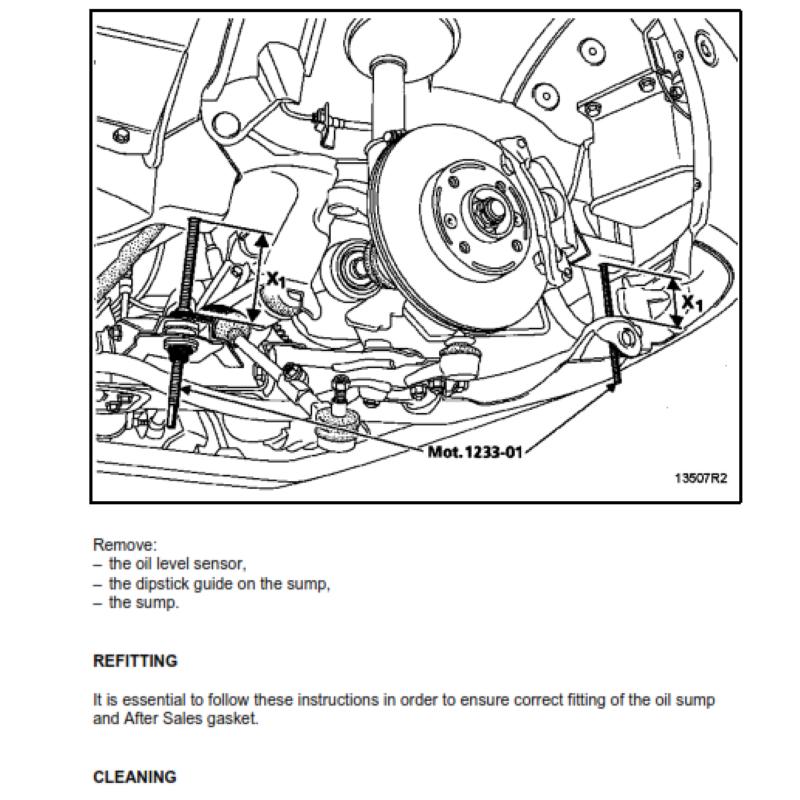 $X_1$

$X_1$

Mot. 1233-01

13507R2

Remove:
– the oil level sensor,
– the dipstick guide on the sump,
– the sump.

REFITTING

It is essential to follow these instructions in order to ensure correct fitting of the oil sump and After Sales gasket.

CLEANING