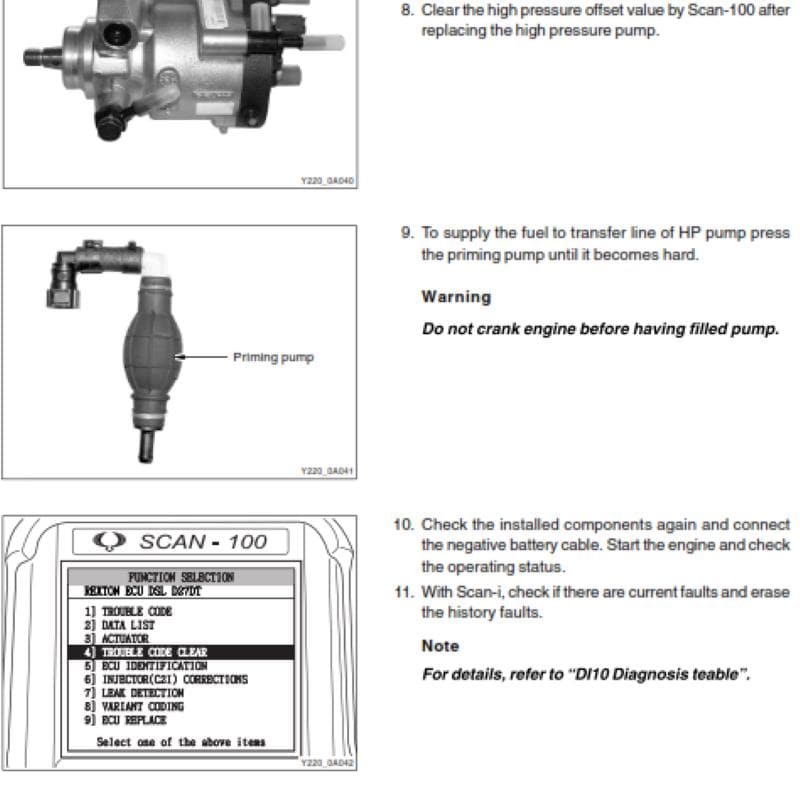 Y220_0A040

8. Clear the high pressure offset value by Scan-100 after replacing the high pressure pump.

Priming pump

Y220_0A041

9. To supply the fuel to transfer line of HP pump press the priming pump until it becomes hard.

Warning

Do not crank engine before having filled pump.

SCAN - 100

FUNCTION SELECTION
REXTON ECU DSL D27DT

1] TROUBLE CODE
2] DATA LIST
3] ACTUATOR
4] TROUBLE CODE CLEAR
5] ECU IDENTIFICATION
6] INJECTOR(C2I) CORRECTIONS
7] LEAK DETECTION
8] VARIANT CODING
9] ECU REPLACE

Select one of the above items

Y220_0A042

10. Check the installed components again and connect the negative battery cable. Start the engine and check the operating status.

11. With Scan-i, check if there are current faults and erase the history faults.

Note

For details, refer to "DI10 Diagnosis teable".