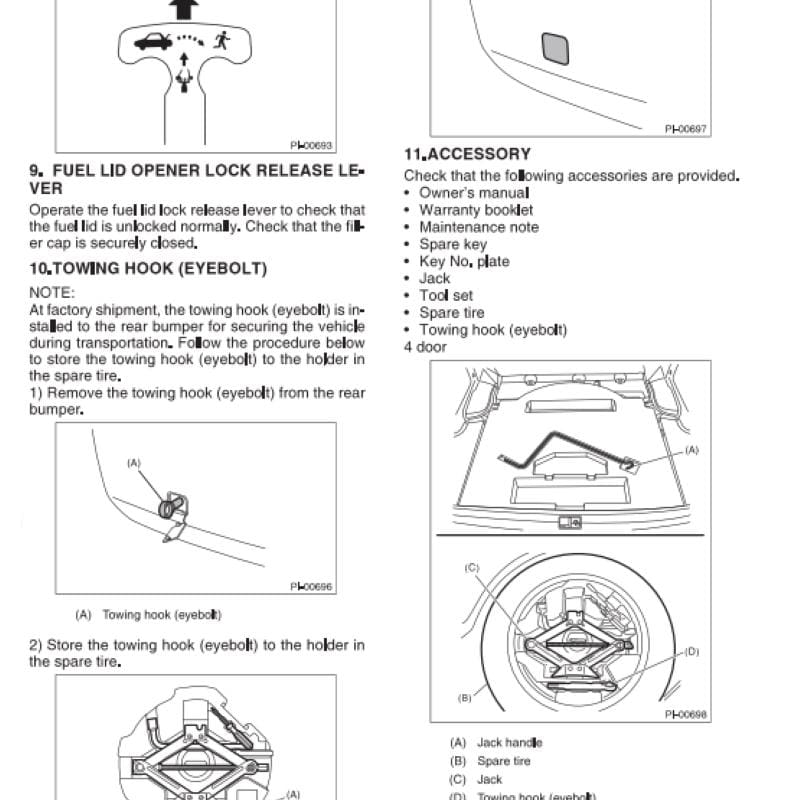 PI-00693

9. FUEL LID OPENER LOCK RELEASE LEVER

Operate the fuel lid lock release lever to check that the fuel lid is unlocked normally. Check that the filler cap is securely closed.

10.TOWING HOOK (EYEBOLT)

NOTE:
At factory shipment, the towing hook (eyebolt) is installed to the rear bumper for securing the vehicle during transportation. Follow the procedure below to store the towing hook (eyebolt) to the holder in the spare tire.

1) Remove the towing hook (eyebolt) from the rear bumper.

(A)

PI-00696

(A) Towing hook (eyebolt)

2) Store the towing hook (eyebolt) to the holder in the spare tire.

(A)

PI-00697

11.ACCESSORY

Check that the following accessories are provided.
• Owner's manual
• Warranty booklet
• Maintenance note
• Spare key
• Key No. plate
• Jack
• Tool set
• Spare tire
• Towing hook (eyebolt)
4 door

(A)

(C)

(D)

(B)

PI-00698

(A) Jack handle
(B) Spare tire
(C) Jack
(D) Towing hook (eyebolt)