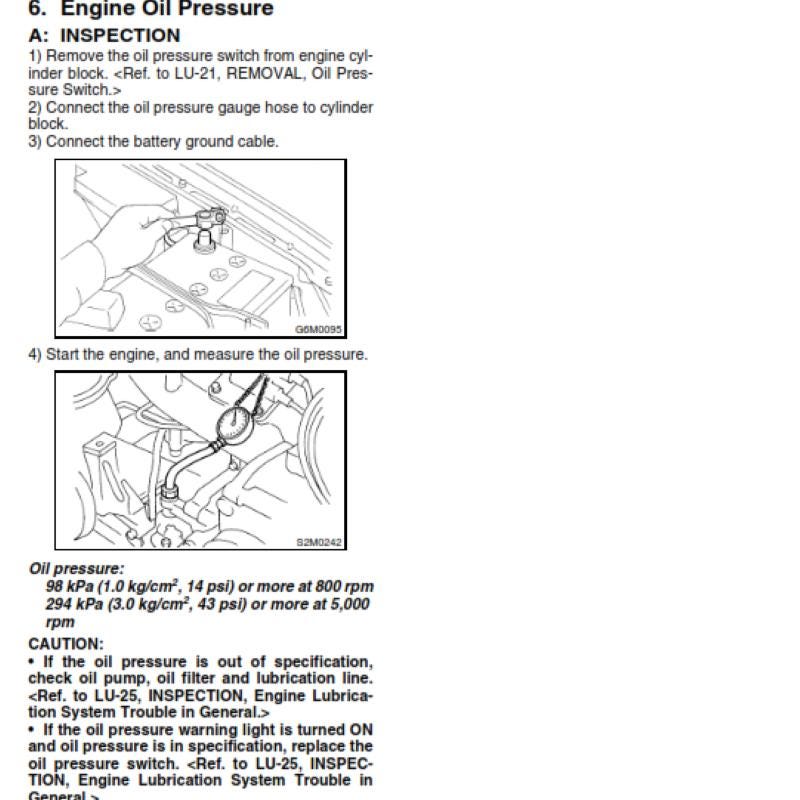 6. Engine Oil Pressure

A: INSPECTION

1) Remove the oil pressure switch from engine cylinder block. <Ref. to LU-21, REMOVAL, Oil Pressure Switch.>
2) Connect the oil pressure gauge hose to cylinder block.
3) Connect the battery ground cable.

G6M0095

4) Start the engine, and measure the oil pressure.

S2M0242

Oil pressure:
98 kPa (1.0 kg/cm$^2$, 14 psi) or more at 800 rpm
294 kPa (3.0 kg/cm$^2$, 43 psi) or more at 5,000 rpm

CAUTION:
• If the oil pressure is out of specification, check oil pump, oil filter and lubrication line. <Ref. to LU-25, INSPECTION, Engine Lubrication System Trouble in General.>
• If the oil pressure warning light is turned ON and oil pressure is in specification, replace the oil pressure switch. <Ref. to LU-25, INSPECTION, Engine Lubrication System Trouble in General.>