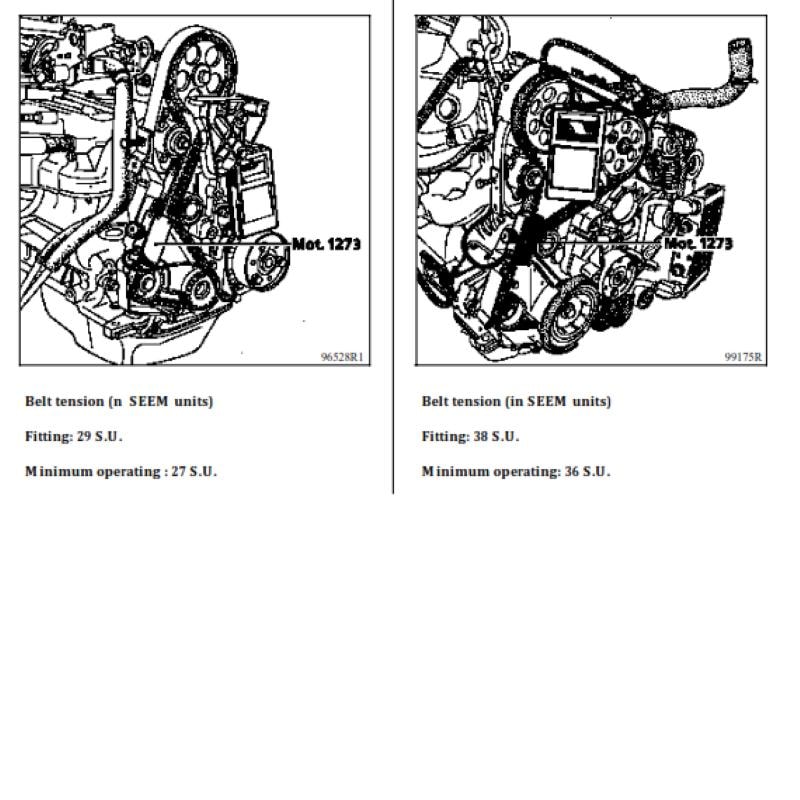 Mot. 1273

96528R1

Belt tension (n SEEM units)

Fitting: 29 S.U.

Minimum operating : 27 S.U.

Mot. 1273

99175R

Belt tension (in SEEM units)

Fitting: 38 S.U.

Minimum operating: 36 S.U.