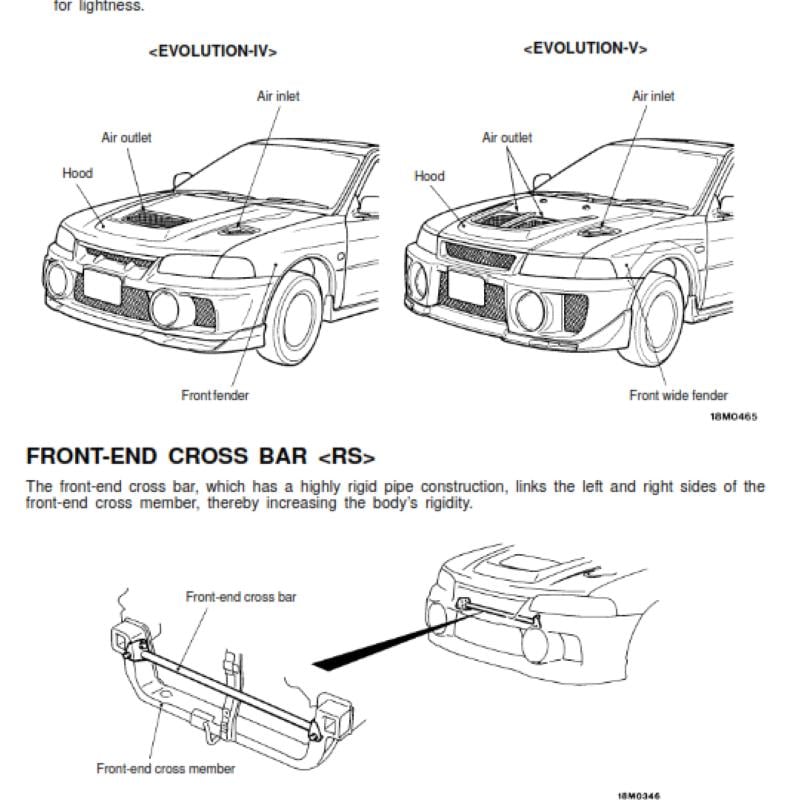 for lightness.

<EVOLUTION-IV>

Air inlet

Air outlet

Hood

Front fender

<EVOLUTION-V>

Air inlet

Air outlet

Hood

Front wide fender

18M0465

FRONT-END CROSS BAR <RS>

The front-end cross bar, which has a highly rigid pipe construction, links the left and right sides of the front-end cross member, thereby increasing the body's rigidity.

Front-end cross bar

Front-end cross member

18M0346