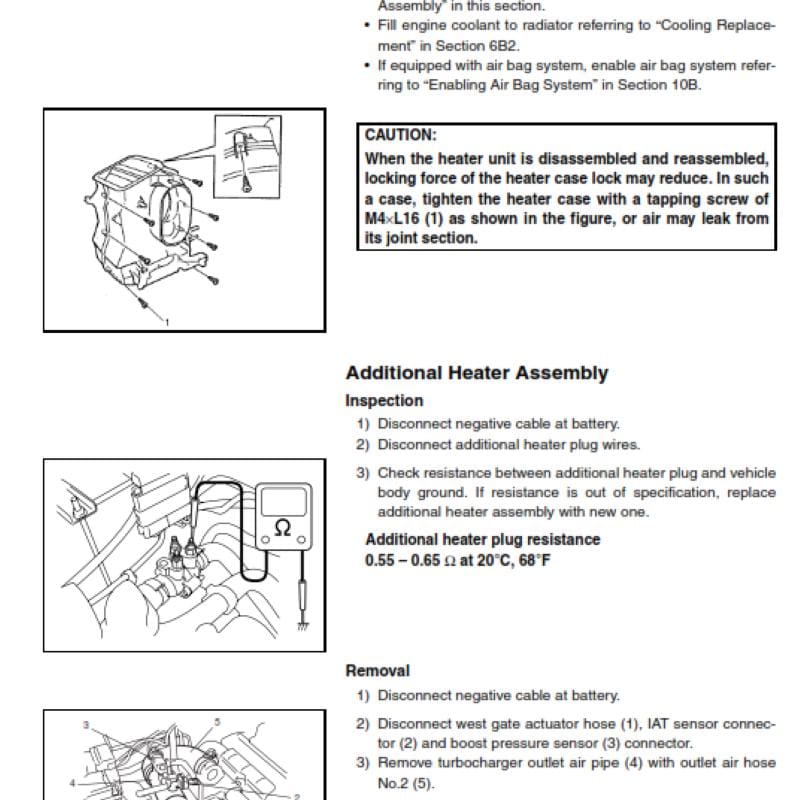 Assembly" in this section.

• Fill engine coolant to radiator referring to "Cooling Replacement" in Section 6B2.
• If equipped with air bag system, enable air bag system referring to "Enabling Air Bag System" in Section 10B.

1

CAUTION:
When the heater unit is disassembled and reassembled, locking force of the heater case lock may reduce. In such a case, tighten the heater case with a tapping screw of M4×L16 (1) as shown in the figure, or air may leak from its joint section.

Additional Heater Assembly

Inspection

1) Disconnect negative cable at battery.
2) Disconnect additional heater plug wires.

Ω

3) Check resistance between additional heater plug and vehicle body ground. If resistance is out of specification, replace additional heater assembly with new one.

Additional heater plug resistance
0.55 – 0.65 Ω at 20°C, 68°F

Removal

1) Disconnect negative cable at battery.

3
5
4
2

2) Disconnect west gate actuator hose (1), IAT sensor connector (2) and boost pressure sensor (3) connector.
3) Remove turbocharger outlet air pipe (4) with outlet air hose No.2 (5).