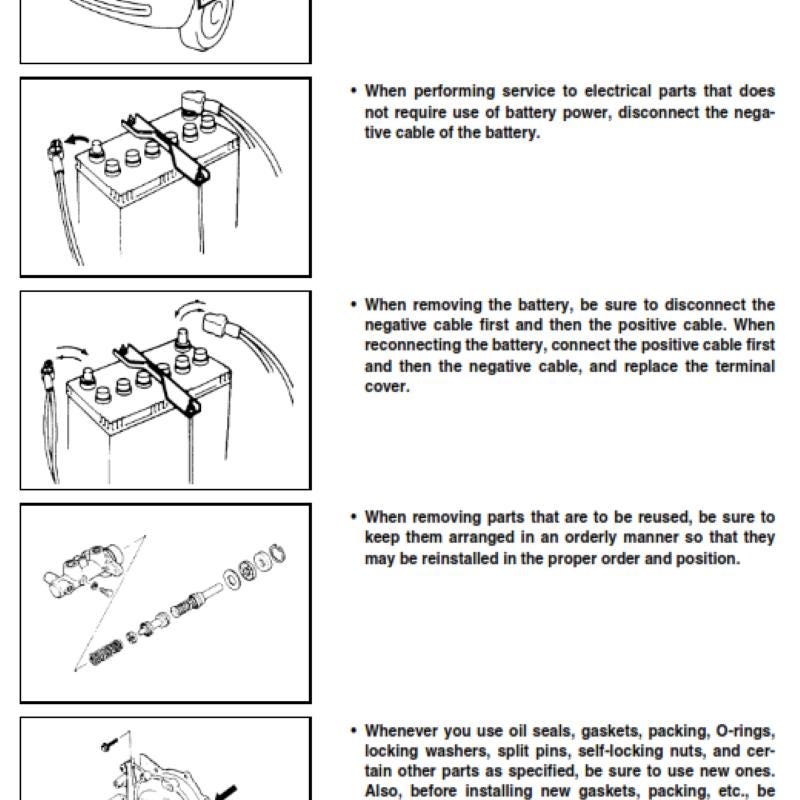 • When performing service to electrical parts that does not require use of battery power, disconnect the negative cable of the battery.

• When removing the battery, be sure to disconnect the negative cable first and then the positive cable. When reconnecting the battery, connect the positive cable first and then the negative cable, and replace the terminal cover.

• When removing parts that are to be reused, be sure to keep them arranged in an orderly manner so that they may be reinstalled in the proper order and position.

• Whenever you use oil seals, gaskets, packing, O-rings, locking washers, split pins, self-locking nuts, and certain other parts as specified, be sure to use new ones. Also, before installing new gaskets, packing, etc., be