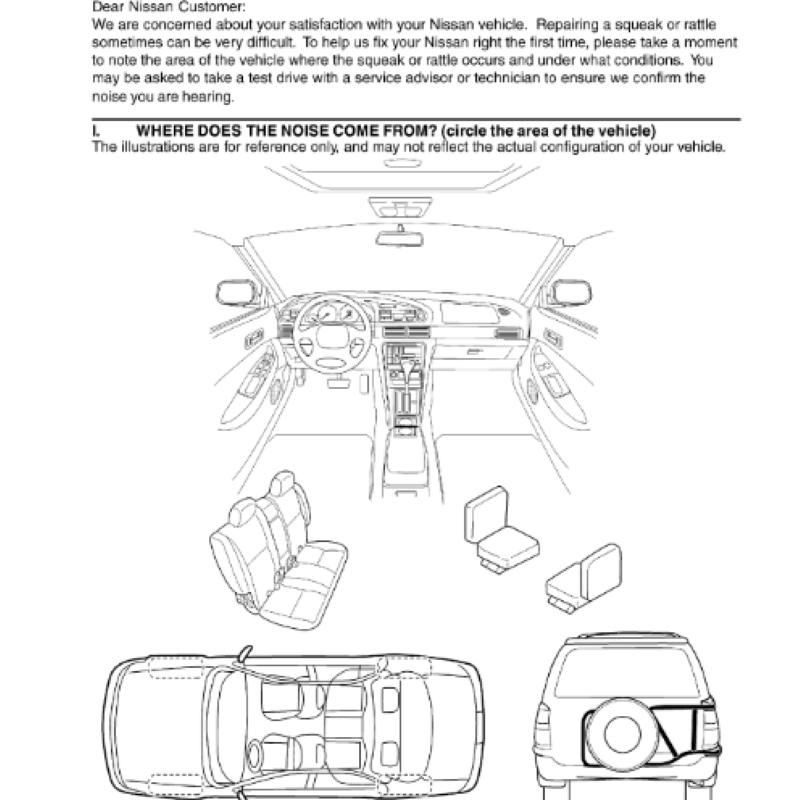 Dear Nissan Customer:
We are concerned about your satisfaction with your Nissan vehicle. Repairing a squeak or rattle sometimes can be very difficult. To help us fix your Nissan right the first time, please take a moment to note the area of the vehicle where the squeak or rattle occurs and under what conditions. You may be asked to take a test drive with a service advisor or technician to ensure we confirm the noise you are hearing.

I. WHERE DOES THE NOISE COME FROM? (circle the area of the vehicle)
The illustrations are for reference only, and may not reflect the actual configuration of your vehicle.