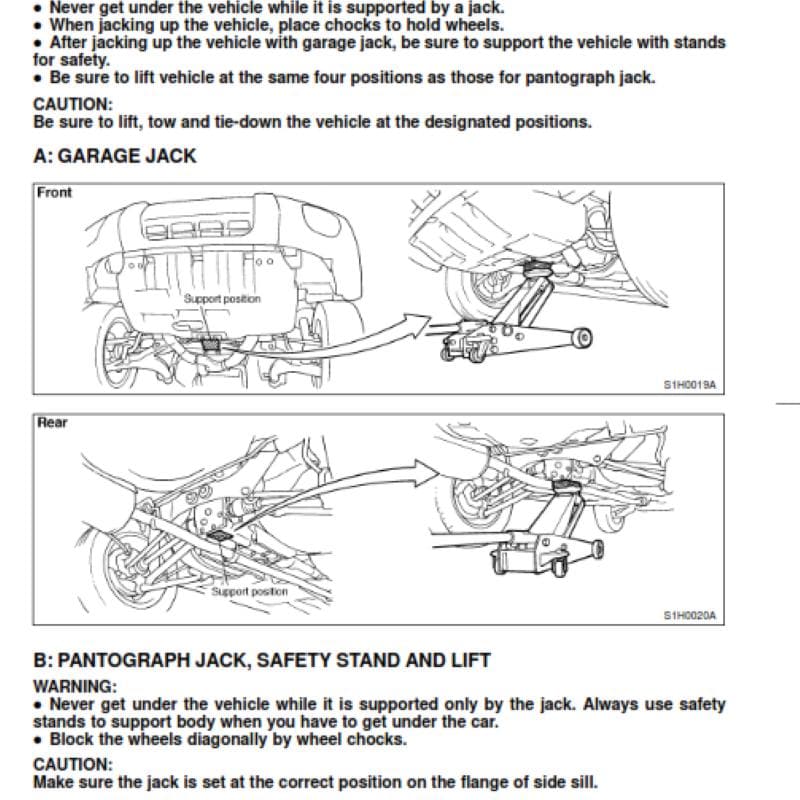 • Never get under the vehicle while it is supported by a jack.
• When jacking up the vehicle, place chocks to hold wheels.
• After jacking up the vehicle with garage jack, be sure to support the vehicle with stands for safety.
• Be sure to lift vehicle at the same four positions as those for pantograph jack.

CAUTION:
Be sure to lift, tow and tie-down the vehicle at the designated positions.

A: GARAGE JACK

Front

Support position

S1H0019A

Rear

Support position

S1H0020A

B: PANTOGRAPH JACK, SAFETY STAND AND LIFT

WARNING:
• Never get under the vehicle while it is supported only by the jack. Always use safety stands to support body when you have to get under the car.
• Block the wheels diagonally by wheel chocks.

CAUTION:
Make sure the jack is set at the correct position on the flange of side sill.