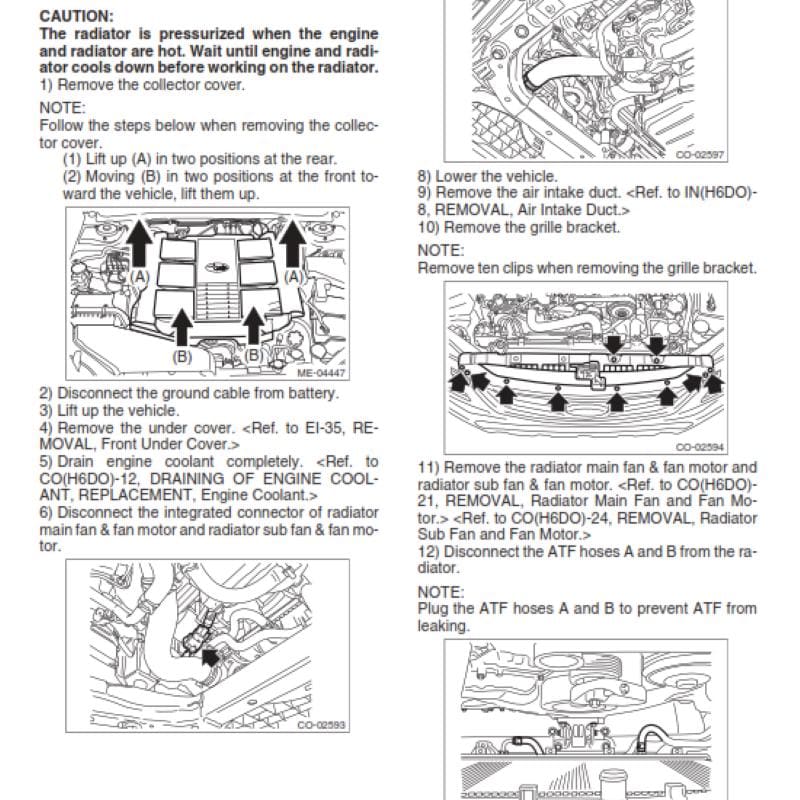 CAUTION:
The radiator is pressurized when the engine and radiator are hot. Wait until engine and radiator cools down before working on the radiator.
1) Remove the collector cover.

NOTE:
Follow the steps below when removing the collector cover.
(1) Lift up (A) in two positions at the rear.
(2) Moving (B) in two positions at the front toward the vehicle, lift them up.

(A)
(A)
(B)
(B)
ME-04447

2) Disconnect the ground cable from battery.
3) Lift up the vehicle.
4) Remove the under cover. <Ref. to EI-35, REMOVAL, Front Under Cover.>
5) Drain engine coolant completely. <Ref. to CO(H6DO)-12, DRAINING OF ENGINE COOLANT, REPLACEMENT, Engine Coolant.>
6) Disconnect the integrated connector of radiator main fan & fan motor and radiator sub fan & fan motor.

CO-02593

CO-02597

8) Lower the vehicle.
9) Remove the air intake duct. <Ref. to IN(H6DO)-8, REMOVAL, Air Intake Duct.>
10) Remove the grille bracket.

NOTE:
Remove ten clips when removing the grille bracket.

CO-02594

11) Remove the radiator main fan & fan motor and radiator sub fan & fan motor. <Ref. to CO(H6DO)-21, REMOVAL, Radiator Main Fan and Fan Motor.> <Ref. to CO(H6DO)-24, REMOVAL, Radiator Sub Fan and Fan Motor.>
12) Disconnect the ATF hoses A and B from the radiator.

NOTE:
Plug the ATF hoses A and B to prevent ATF from leaking.