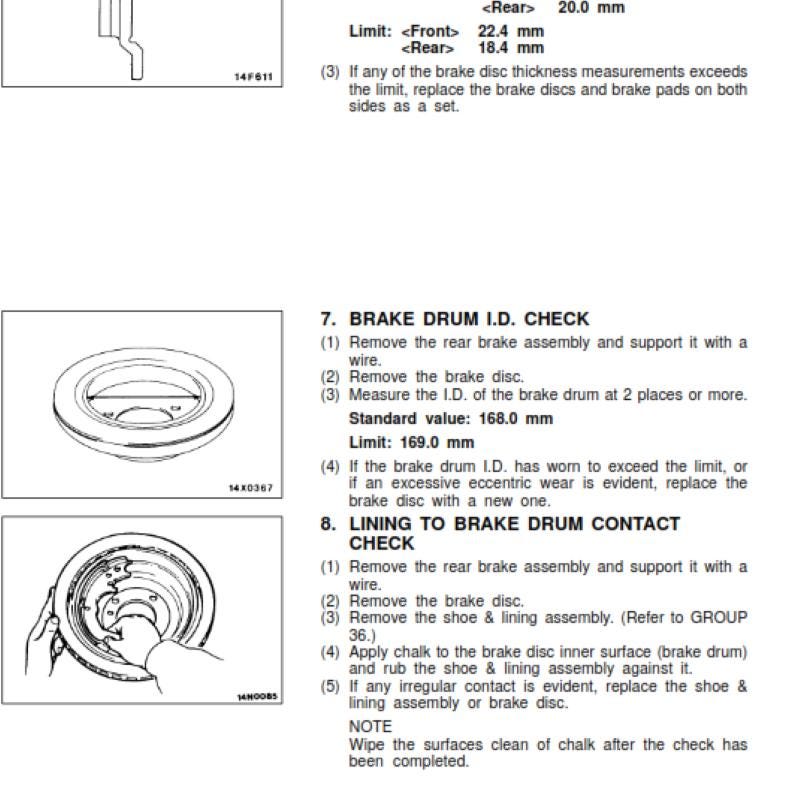 14F611

<Rear> 20.0 mm

Limit: <Front> 22.4 mm
<Rear> 18.4 mm

(3) If any of the brake disc thickness measurements exceeds the limit, replace the brake discs and brake pads on both sides as a set.

14X0367

7. BRAKE DRUM I.D. CHECK

(1) Remove the rear brake assembly and support it with a wire.
(2) Remove the brake disc.
(3) Measure the I.D. of the brake drum at 2 places or more.

Standard value: 168.0 mm

Limit: 169.0 mm

(4) If the brake drum I.D. has worn to exceed the limit, or if an excessive eccentric wear is evident, replace the brake disc with a new one.

14N0085

8. LINING TO BRAKE DRUM CONTACT CHECK

(1) Remove the rear brake assembly and support it with a wire.
(2) Remove the brake disc.
(3) Remove the shoe & lining assembly. (Refer to GROUP 36.)
(4) Apply chalk to the brake disc inner surface (brake drum) and rub the shoe & lining assembly against it.
(5) If any irregular contact is evident, replace the shoe & lining assembly or brake disc.

NOTE
Wipe the surfaces clean of chalk after the check has been completed.