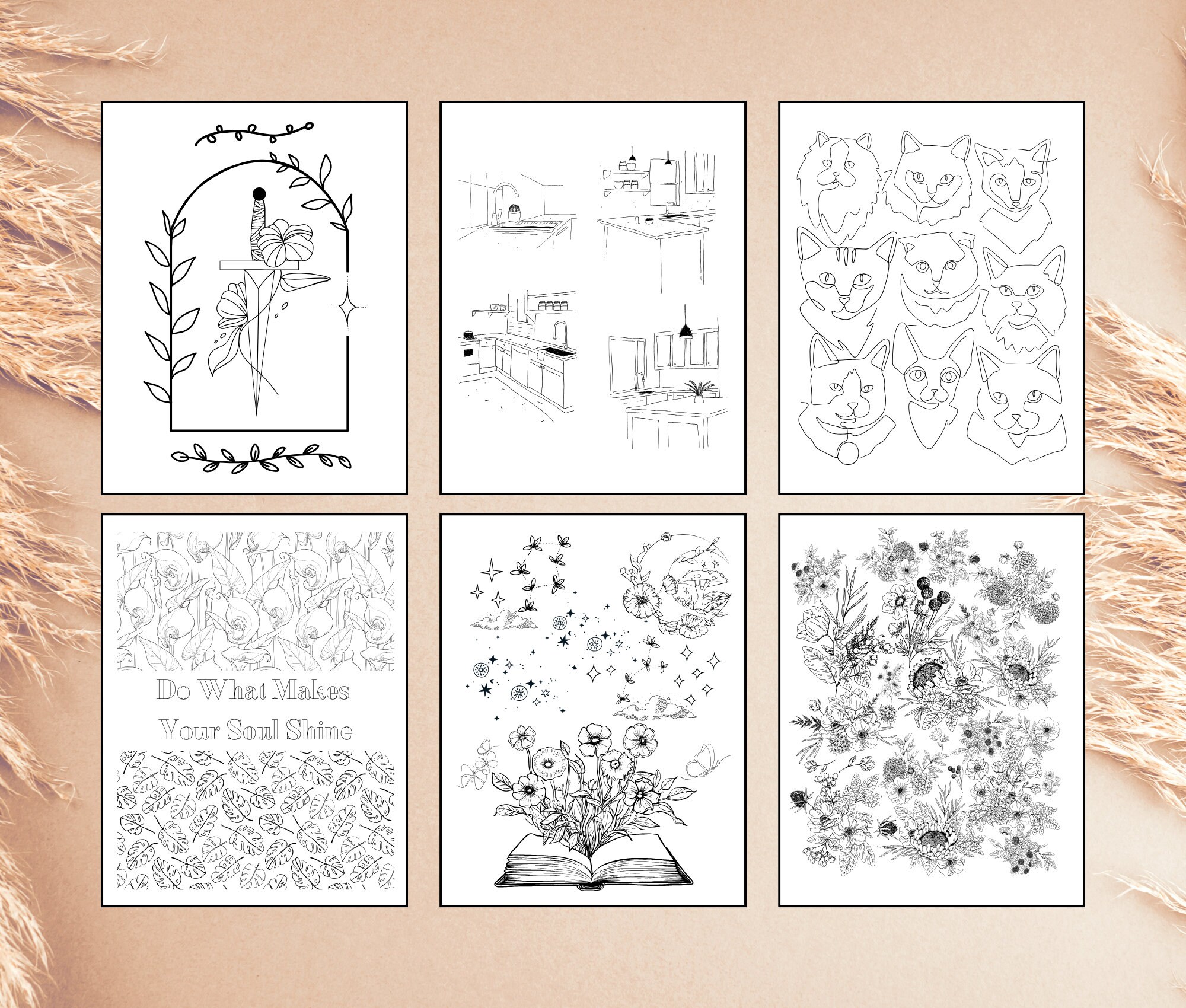 Do What Makes Your Soul Shine