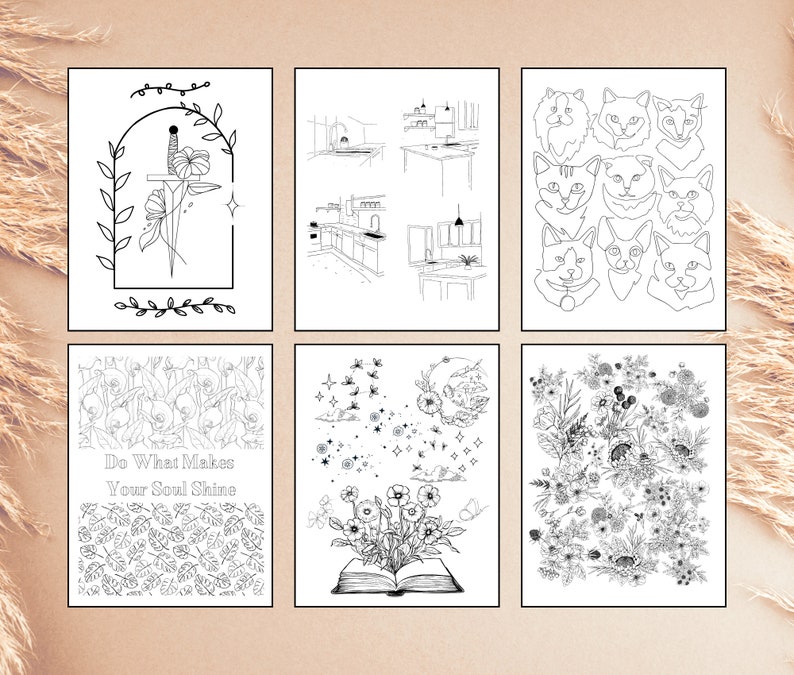 Do What Makes Your Soul Shine