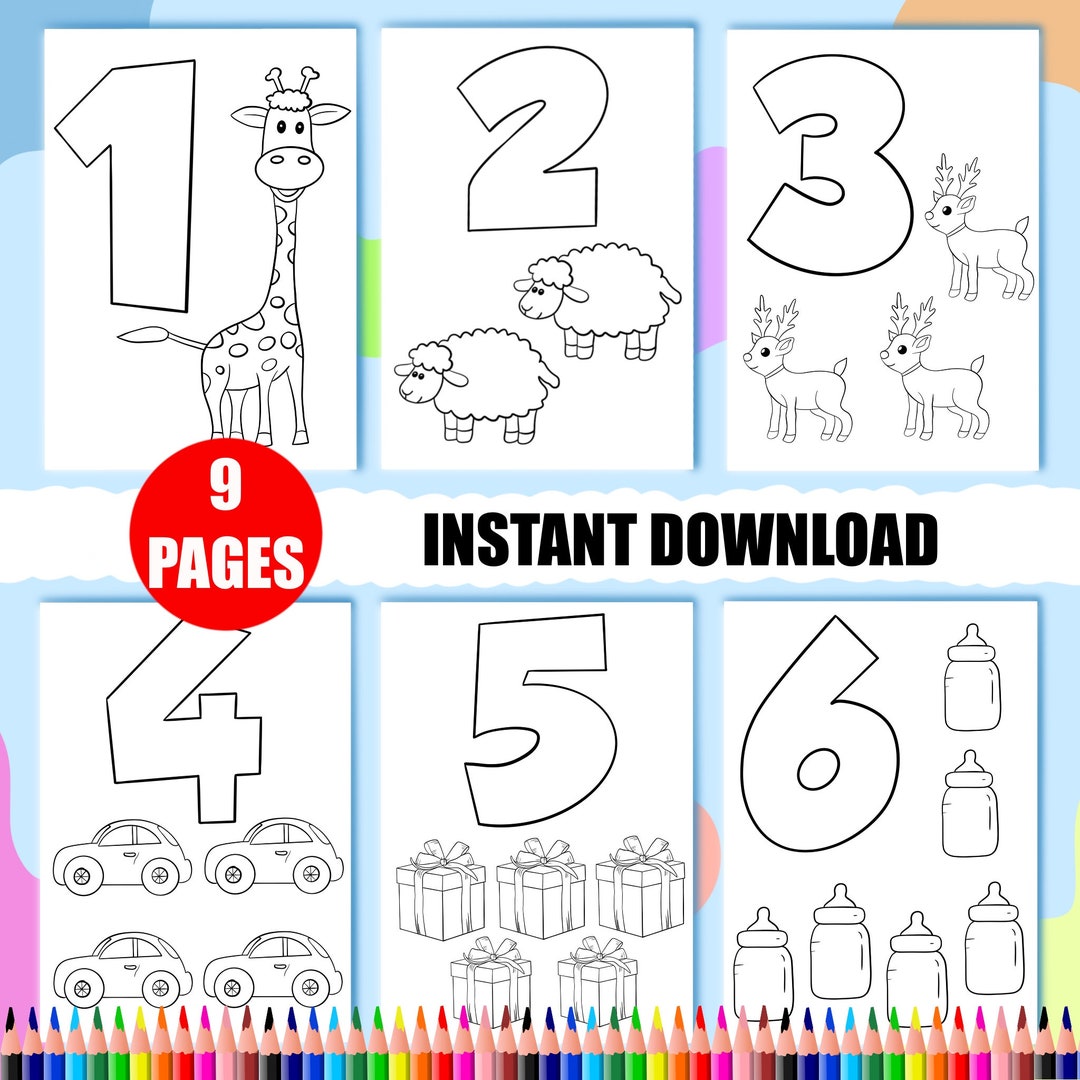 1

2

3

9 PAGES

INSTANT DOWNLOAD

4

5

6