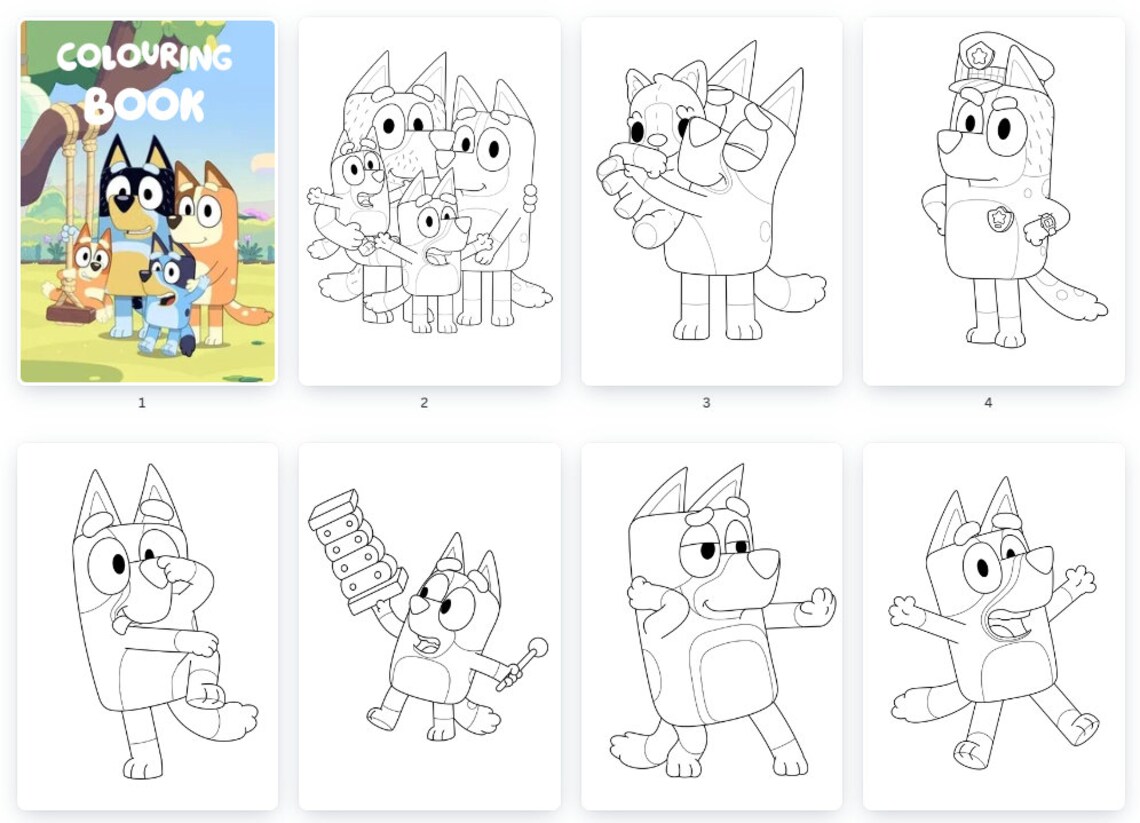 COLOURING BOOK

1

2

3

4