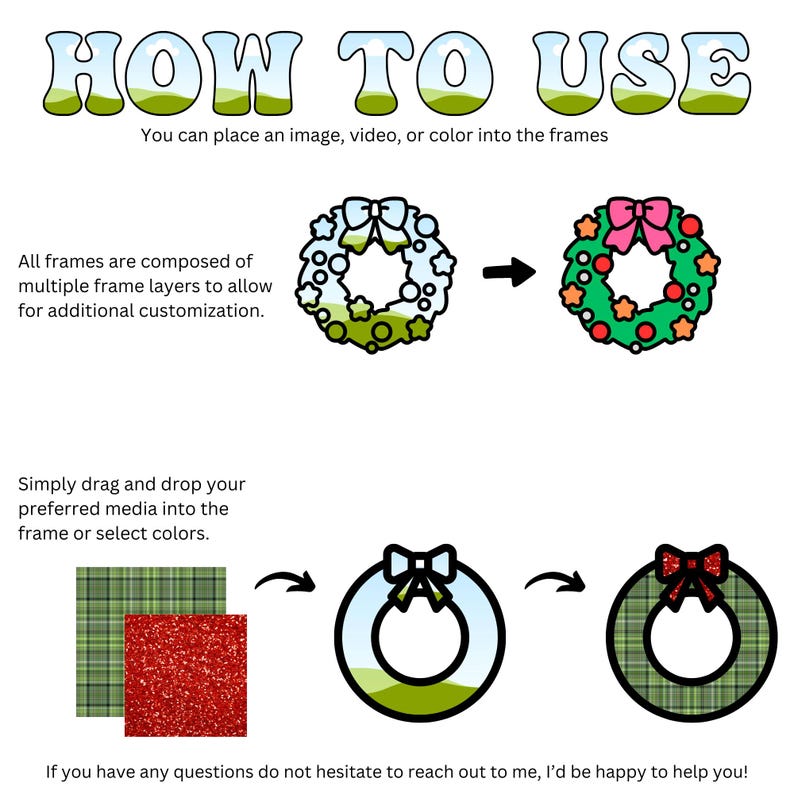 HOW TO USE

You can place an image, video, or color into the frames

All frames are composed of multiple frame layers to allow for additional customization.

Simply drag and drop your preferred media into the frame or select colors.

If you have any questions do not hesitate to reach out to me, I'd be happy to help you!