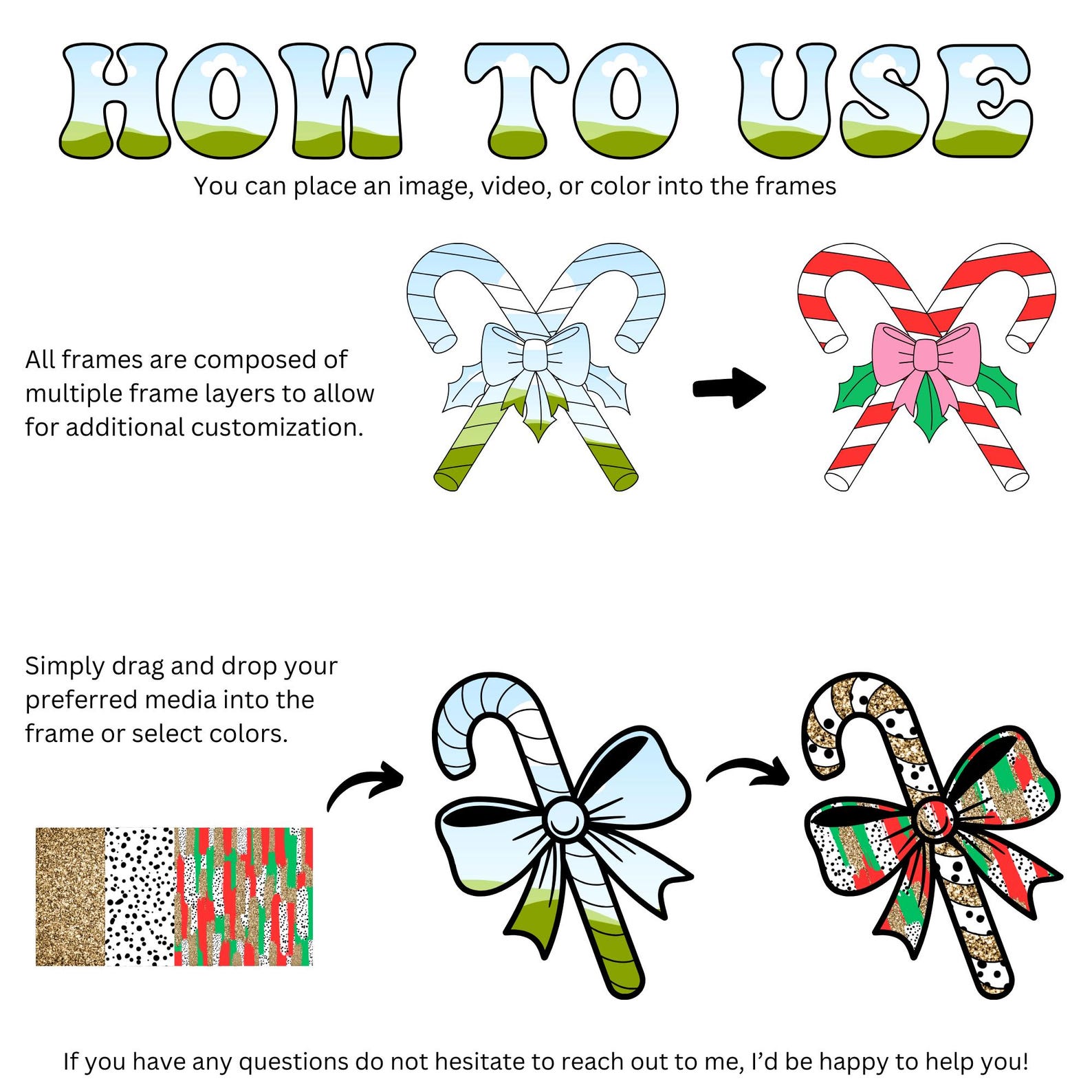 HOW TO USE

You can place an image, video, or color into the frames

All frames are composed of multiple frame layers to allow for additional customization.

Simply drag and drop your preferred media into the frame or select colors.

If you have any questions do not hesitate to reach out to me, I'd be happy to help you!