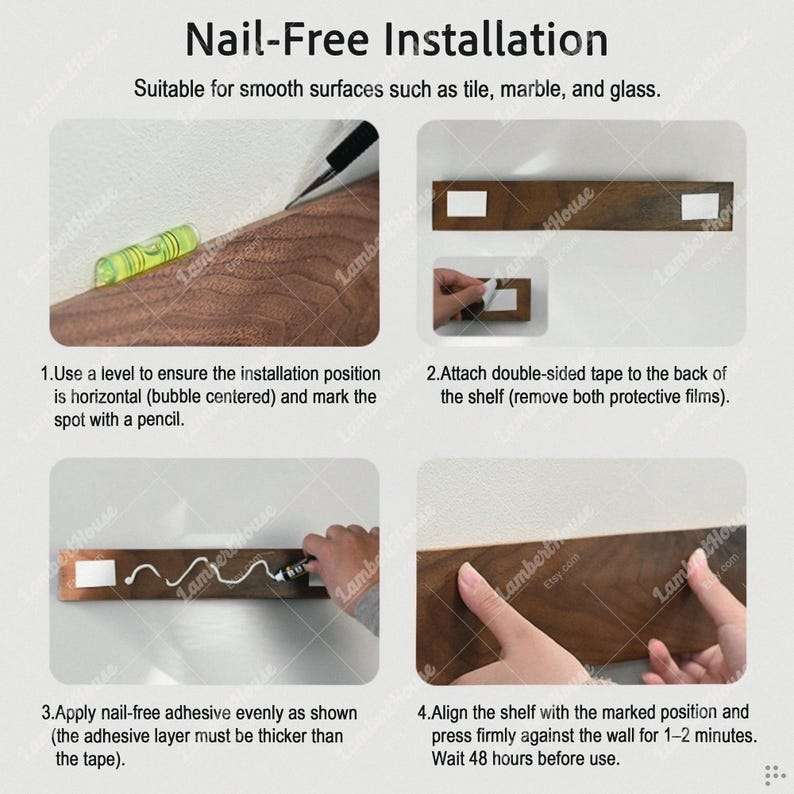 Nail-Free Installation

Suitable for smooth surfaces such as tile, marble, and glass.

1.Use a level to ensure the installation position is horizontal (bubble centered) and mark the spot with a pencil.

2.Attach double-sided tape to the back of the shelf (remove both protective films).

3.Apply nail-free adhesive evenly as shown (the adhesive layer must be thicker than the tape).

4.Align the shelf with the marked position and press firmly against the wall for 1–2 minutes. Wait 48 hours before use.

LambertHouse
Etsy.com