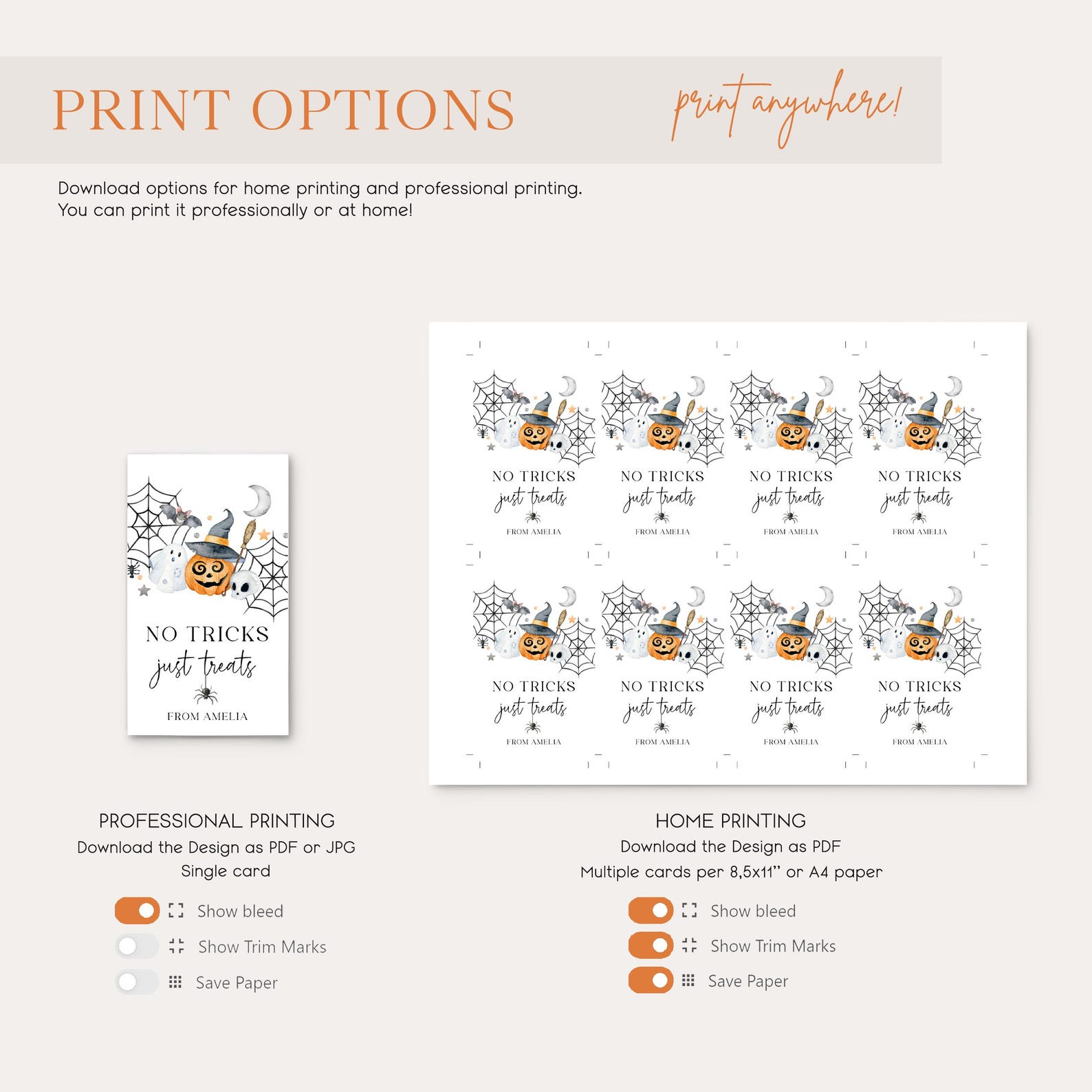 PRINT OPTIONS

print anywhere!

Download options for home printing and professional printing.
You can print it professionally or at home!

NO TRICKS
just treats
FROM AMELIA

NO TRICKS
just treats
FROM AMELIA

NO TRICKS
just treats
FROM AMELIA

NO TRICKS
just treats
FROM AMELIA

NO TRICKS
just treats
FROM AMELIA

NO TRICKS
just treats
FROM AMELIA

NO TRICKS
just treats
FROM AMELIA

NO TRICKS
just treats
FROM AMELIA

NO TRICKS
just treats
FROM AMELIA

PROFESSIONAL PRINTING
Download the Design as PDF or JPG
Single card

Show bleed
Show Trim Marks
Save Paper

HOME PRINTING
Download the Design as PDF
Multiple cards per 8,5x11" or A4 paper

Show bleed
Show Trim Marks
Save Paper