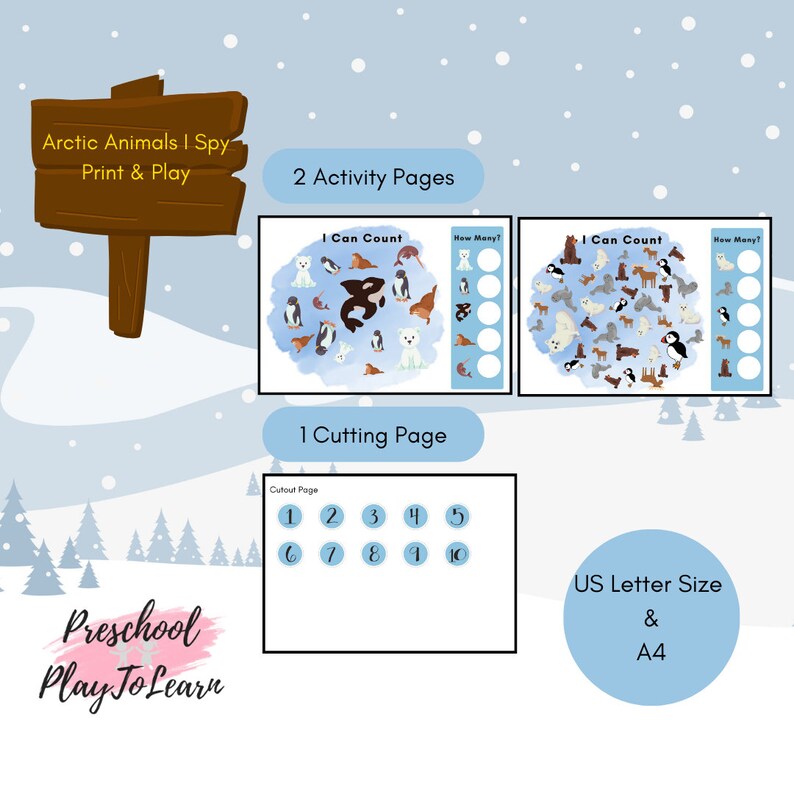 Arctic Animals I Spy
Print & Play

2 Activity Pages

I Can Count

How Many?

I Can Count

How Many?

1 Cutting Page

Cutout Page

1 2 3 4 5
6 7 8 9 10

US Letter Size
&
A4

Preschool
PlayToLearn