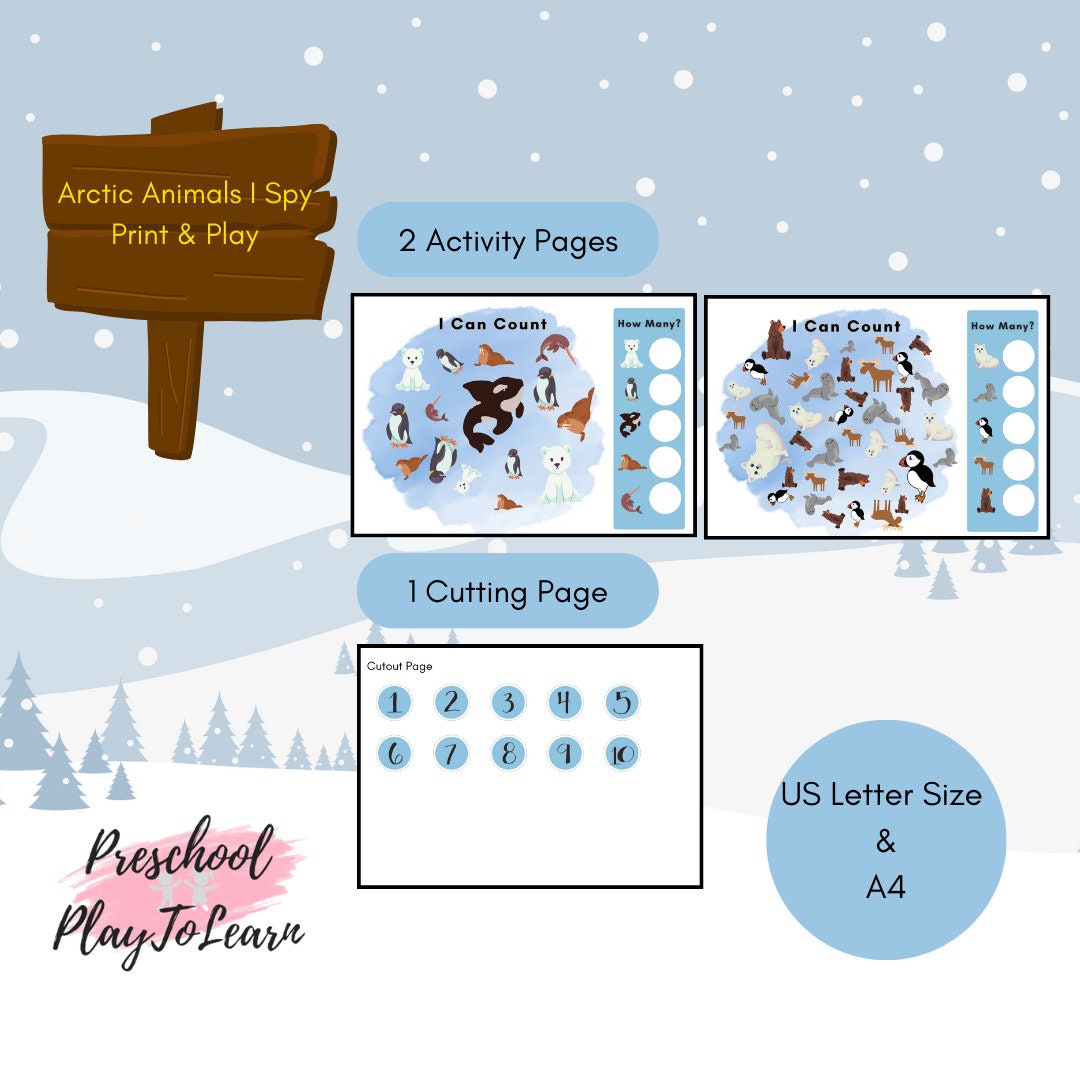 Arctic Animals I Spy
Print & Play

2 Activity Pages

I Can Count

How Many?

I Can Count

How Many?

1 Cutting Page

Cutout Page

1 2 3 4 5
6 7 8 9 10

US Letter Size
&
A4

Preschool
PlayToLearn