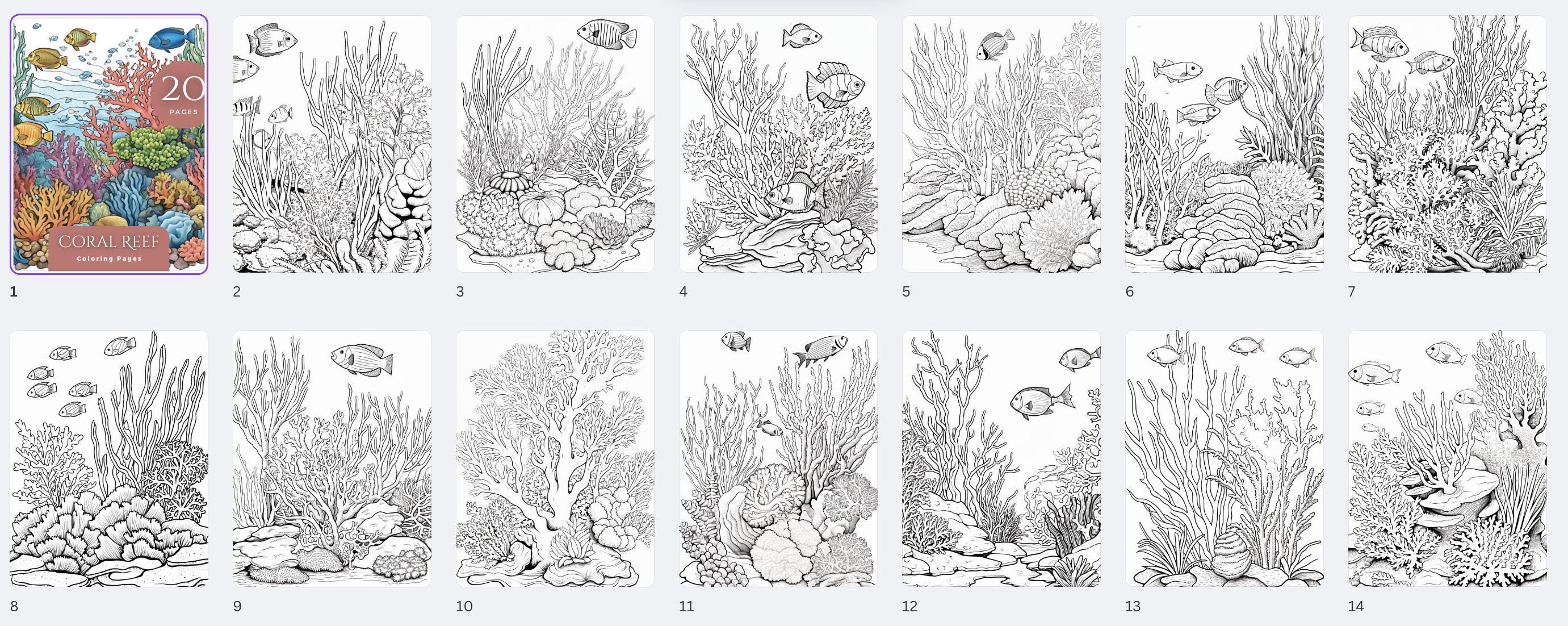 20
PAGES

CORAL REEF
Coloring Pages

1

2

3

4

5

6

7

8

9

10

11

12

13

14