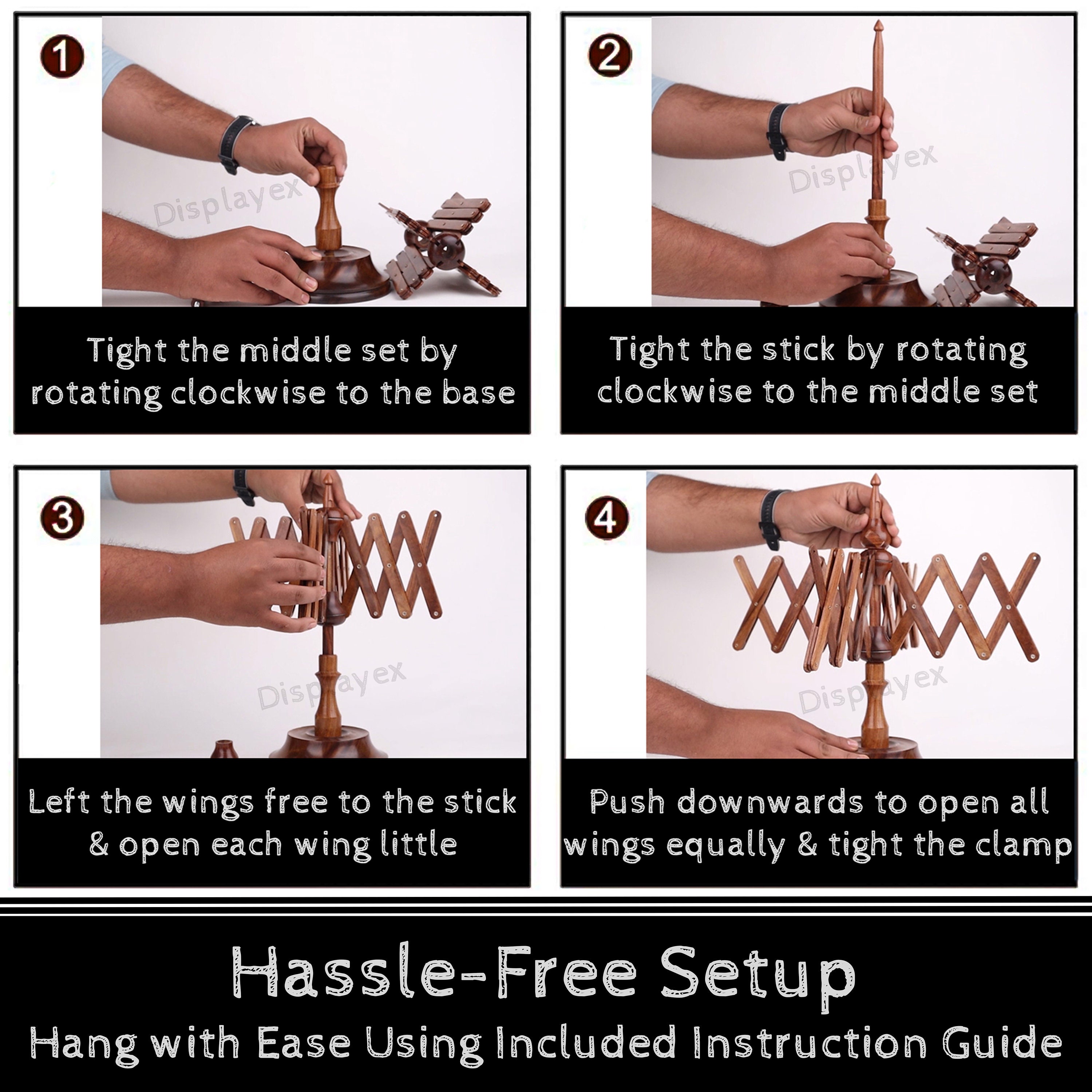 1

Displayex

Tight the middle set by rotating clockwise to the base

2

Displayex

Tight the stick by rotating clockwise to the middle set

3

Displayex

Left the wings free to the stick & open each wing little

4

Displayex

Push downwards to open all wings equally & tight the clamp

Hassle-Free Setup

Hang with Ease Using Included Instruction Guide