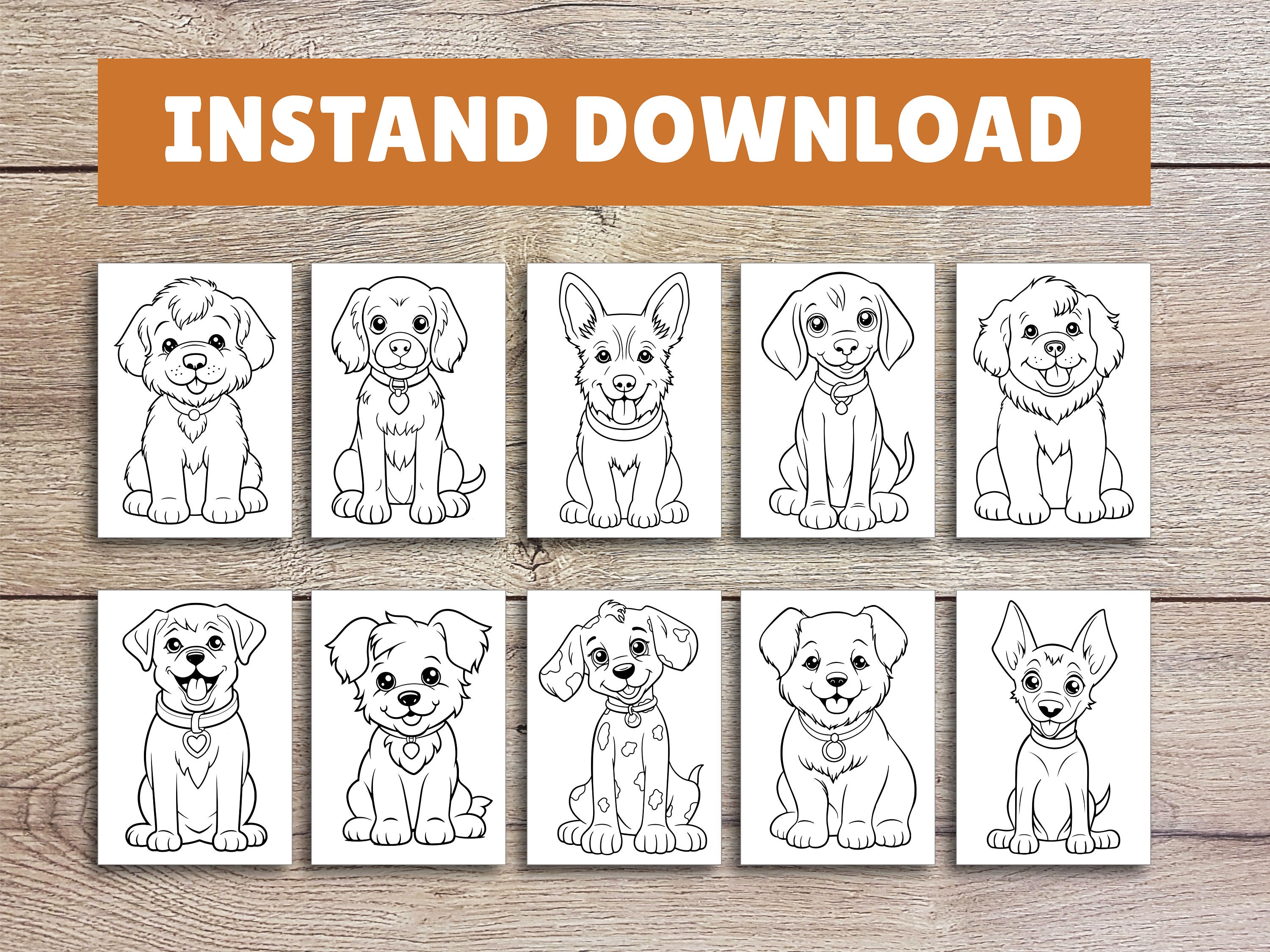 INSTAND DOWNLOAD