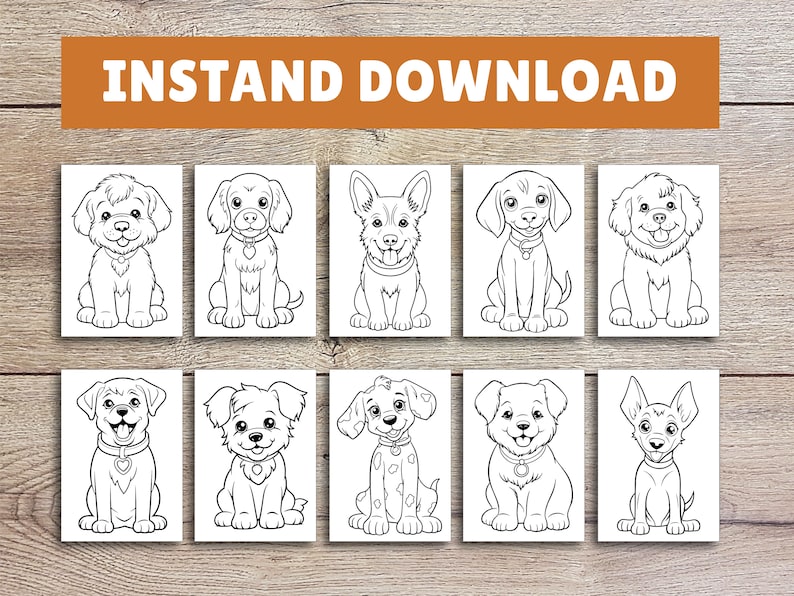 INSTAND DOWNLOAD