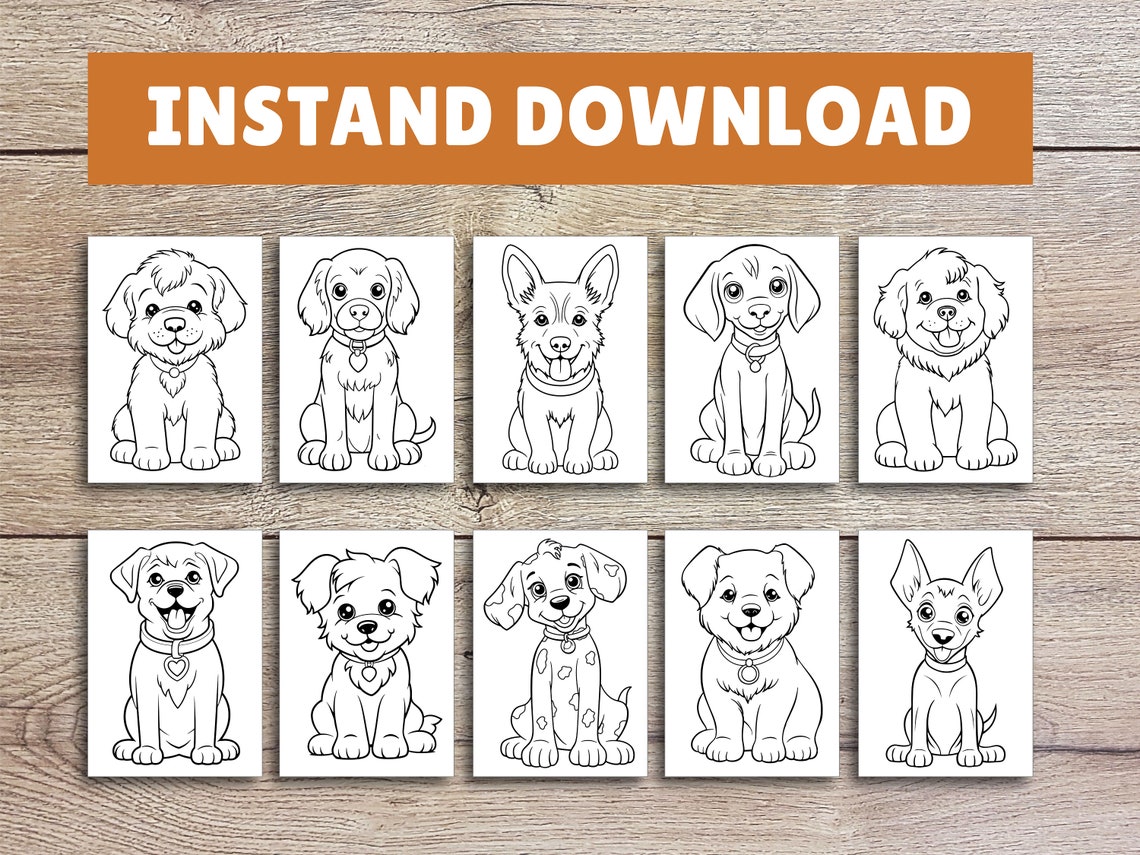 INSTAND DOWNLOAD