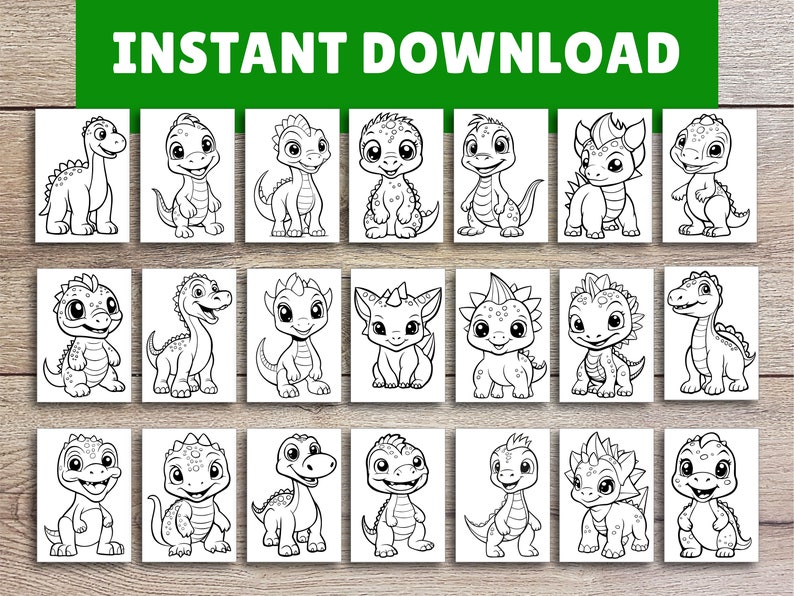 INSTANT DOWNLOAD