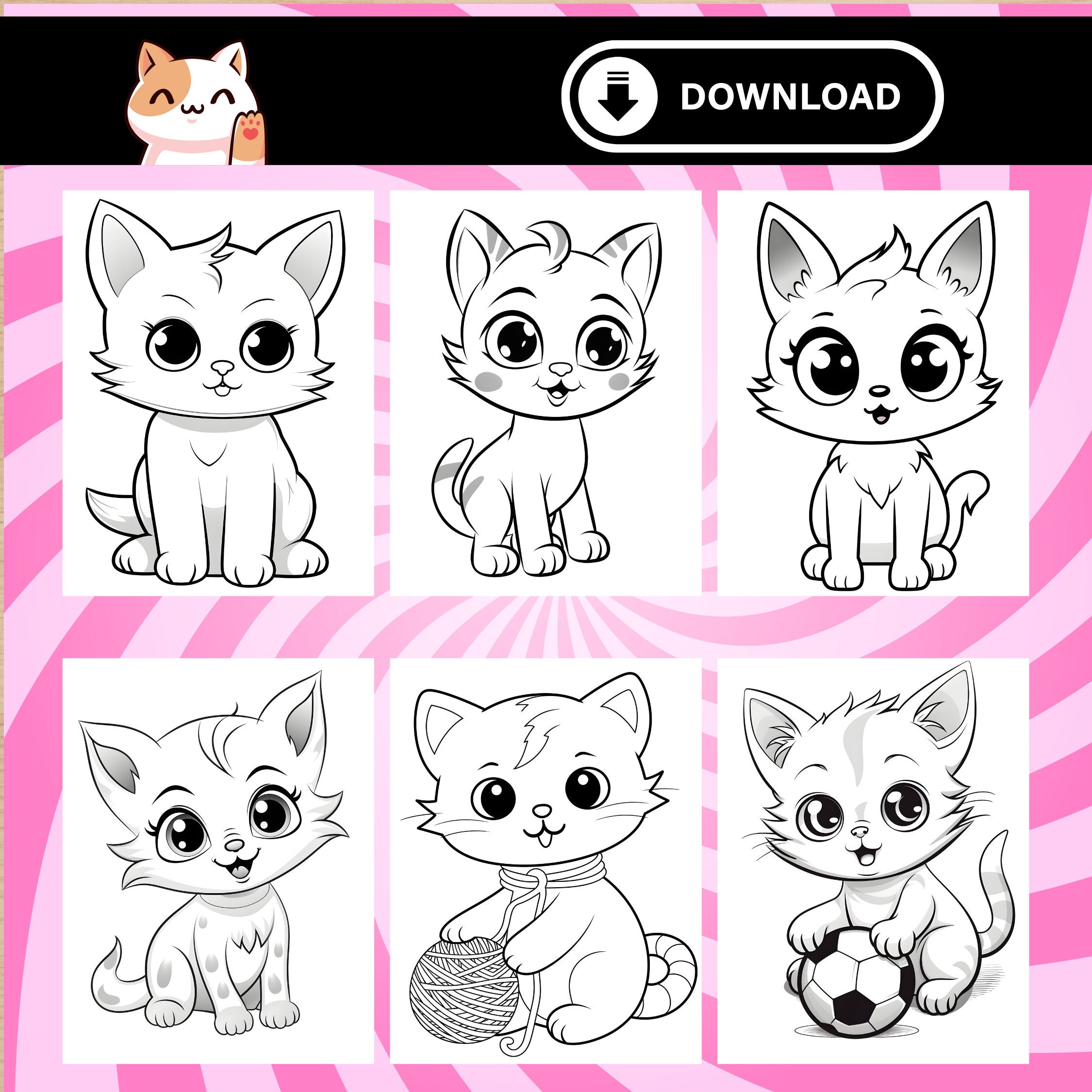 DOWNLOAD