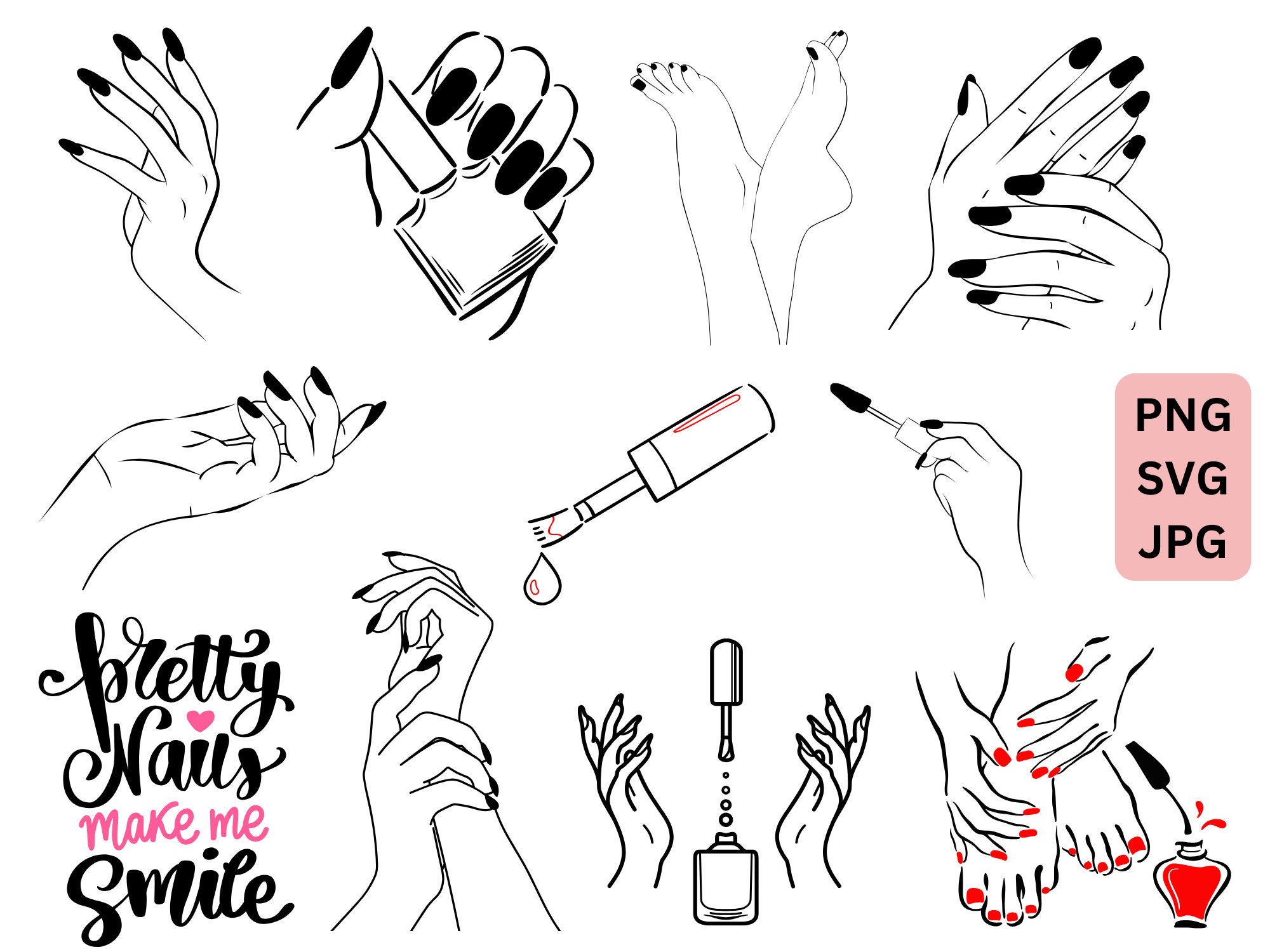 PNG
SVG
JPG

pretty
Nails
make me
Smile