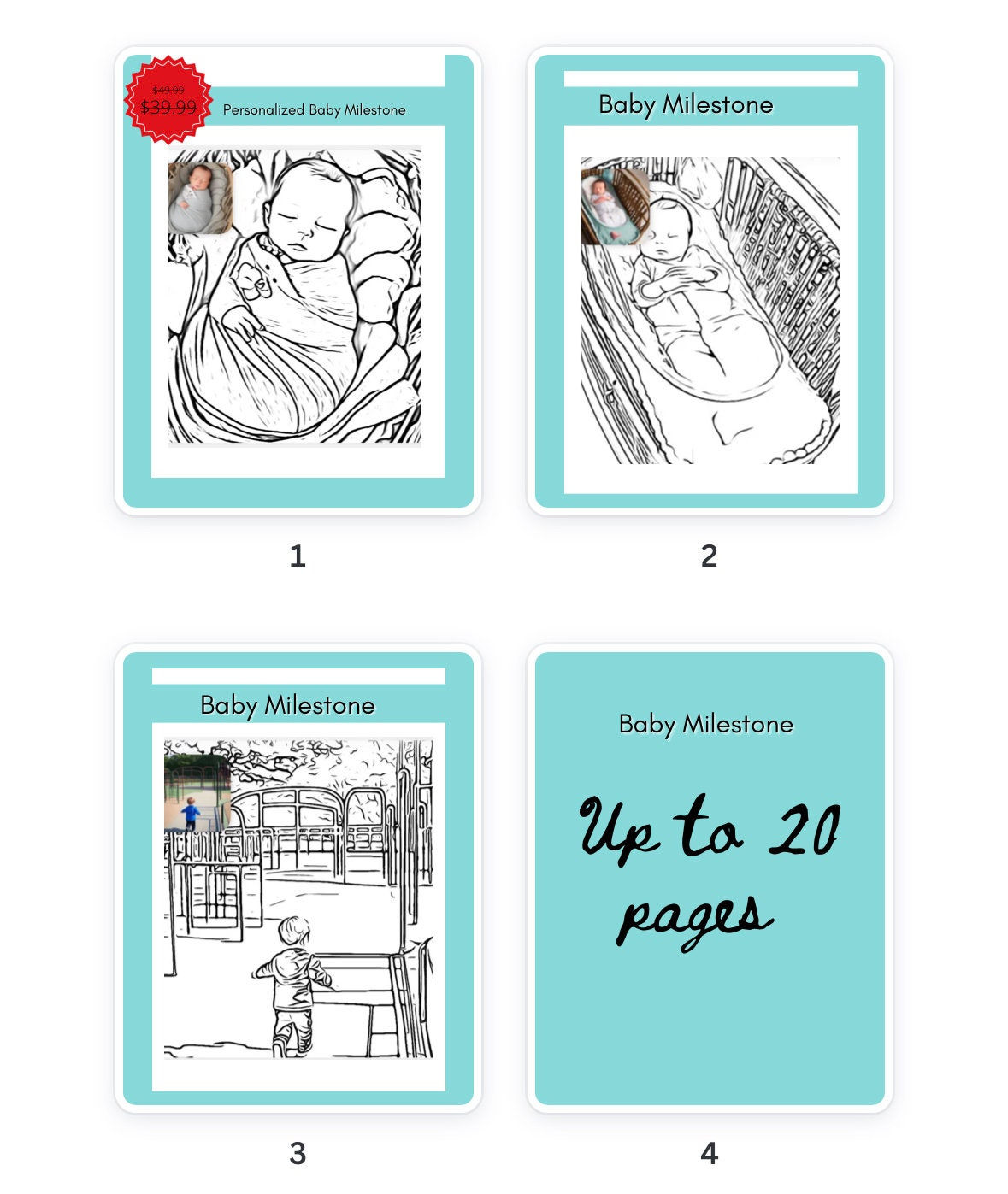 $49.99
$39.99
Personalized Baby Milestone

1

Baby Milestone

2

Baby Milestone

3

Baby Milestone

Up to 20 pages

4