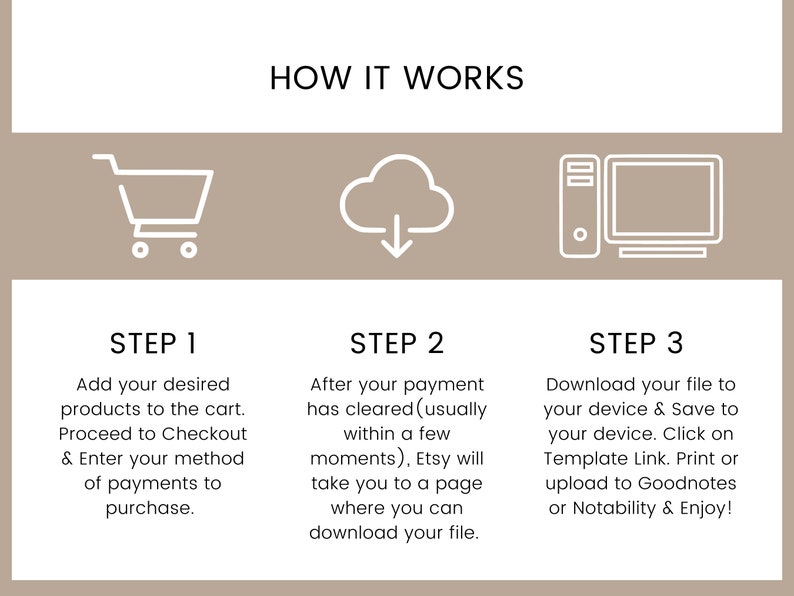 HOW IT WORKS

STEP 1

Add your desired products to the cart. Proceed to Checkout & Enter your method of payments to purchase.

STEP 2

After your payment has cleared(usually within a few moments), Etsy will take you to a page where you can download your file.

STEP 3

Download your file to your device & Save to your device. Click on Template Link. Print or upload to Goodnotes or Notability & Enjoy!