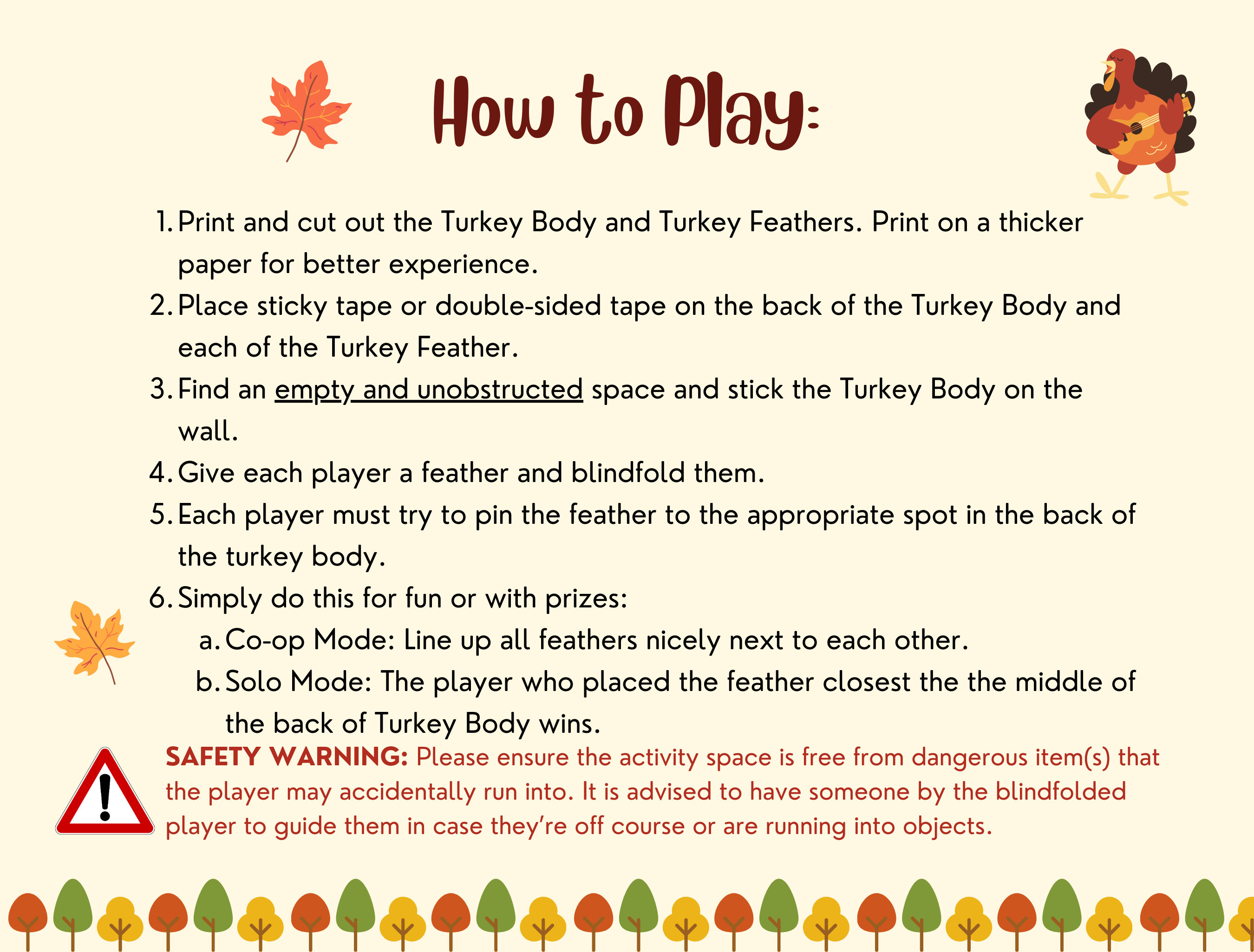 How to Play:

1. Print and cut out the Turkey Body and Turkey Feathers. Print on a thicker paper for better experience.
2. Place sticky tape or double-sided tape on the back of the Turkey Body and each of the Turkey Feather.
3. Find an empty and unobstructed space and stick the Turkey Body on the wall.
4. Give each player a feather and blindfold them.
5. Each player must try to pin the feather to the appropriate spot in the back of the turkey body.
6. Simply do this for fun or with prizes:
a. Co-op Mode: Line up all feathers nicely next to each other.
b. Solo Mode: The player who placed the feather closest the the middle of the back of Turkey Body wins.

SAFETY WARNING: Please ensure the activity space is free from dangerous item(s) that the player may accidentally run into. It is advised to have someone by the blindfolded player to guide them in case they're off course or are running into objects.