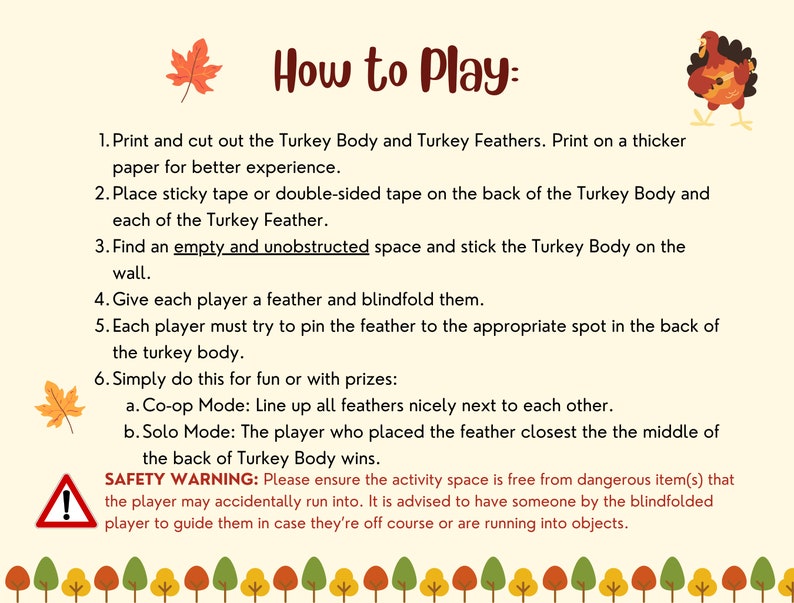 How to Play:

1. Print and cut out the Turkey Body and Turkey Feathers. Print on a thicker paper for better experience.
2. Place sticky tape or double-sided tape on the back of the Turkey Body and each of the Turkey Feather.
3. Find an empty and unobstructed space and stick the Turkey Body on the wall.
4. Give each player a feather and blindfold them.
5. Each player must try to pin the feather to the appropriate spot in the back of the turkey body.
6. Simply do this for fun or with prizes:
a. Co-op Mode: Line up all feathers nicely next to each other.
b. Solo Mode: The player who placed the feather closest the the middle of the back of Turkey Body wins.

SAFETY WARNING: Please ensure the activity space is free from dangerous item(s) that the player may accidentally run into. It is advised to have someone by the blindfolded player to guide them in case they're off course or are running into objects.