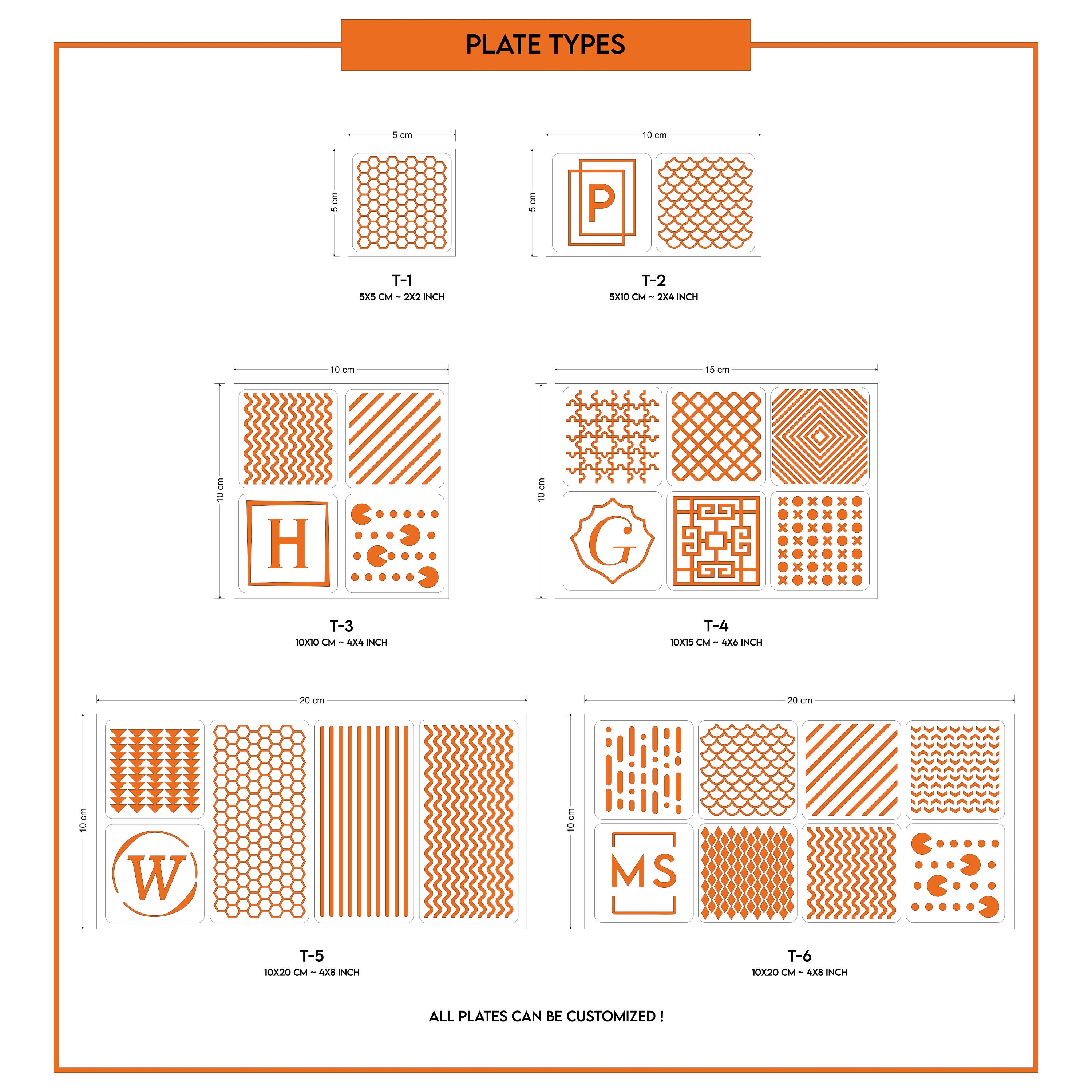 PLATE TYPES

5 cm
5 cm
T-1
5X5 CM ~ 2X2 INCH

10 cm
5 cm
P
T-2
5X10 CM ~ 2X4 INCH

10 cm
10 cm
H
T-3
10X10 CM ~ 4X4 INCH

15 cm
10 cm
G
T-4
10X15 CM ~ 4X6 INCH

20 cm
10 cm
W
T-5
10X20 CM ~ 4X8 INCH

20 cm
10 cm
MS
T-6
10X20 CM ~ 4X8 INCH

ALL PLATES CAN BE CUSTOMIZED !