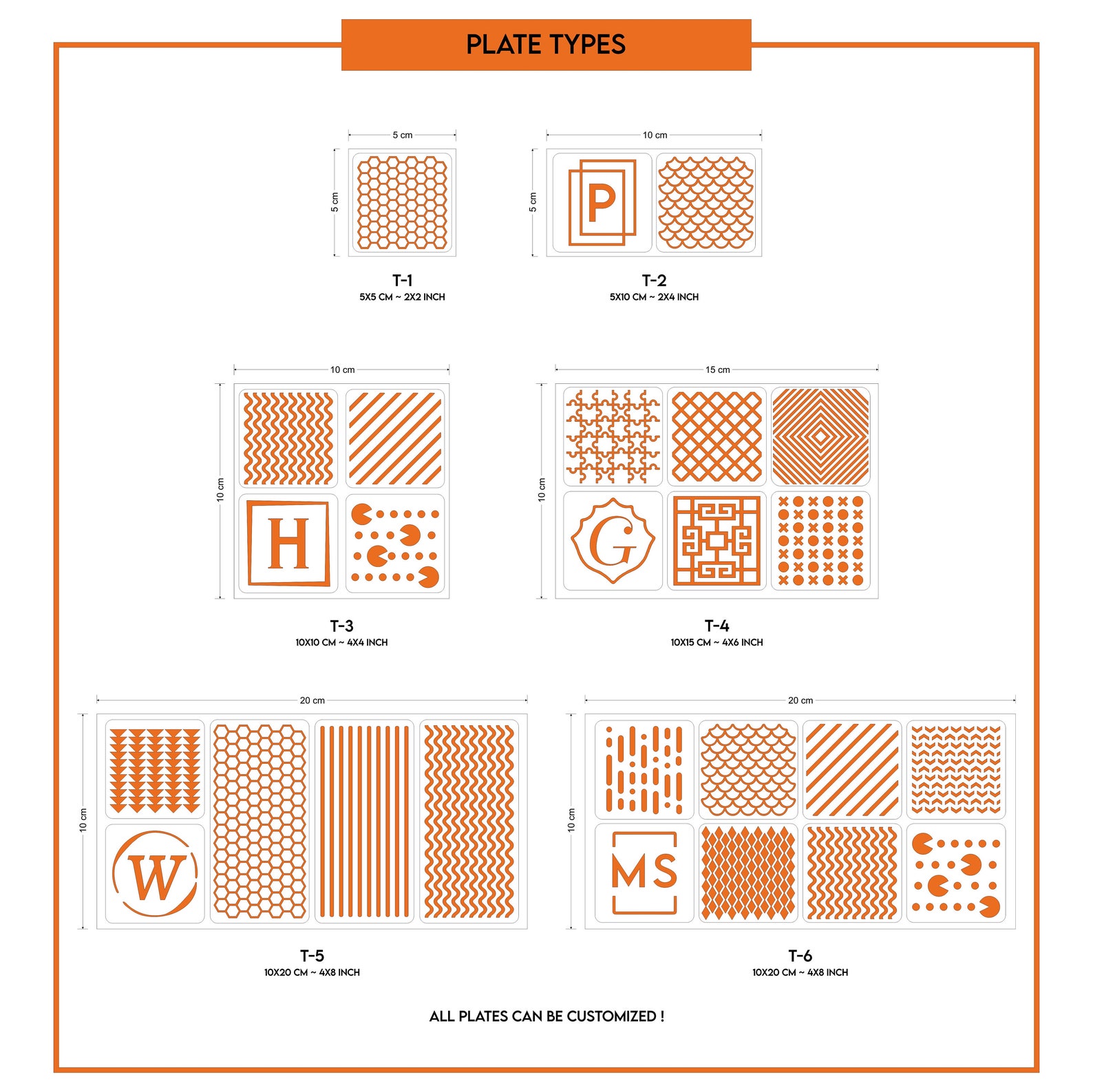 PLATE TYPES

5 cm
5 cm
T-1
5X5 CM ~ 2X2 INCH

10 cm
5 cm
P
T-2
5X10 CM ~ 2X4 INCH

10 cm
10 cm
H
T-3
10X10 CM ~ 4X4 INCH

15 cm
10 cm
G
T-4
10X15 CM ~ 4X6 INCH

20 cm
10 cm
W
T-5
10X20 CM ~ 4X8 INCH

20 cm
10 cm
MS
T-6
10X20 CM ~ 4X8 INCH

ALL PLATES CAN BE CUSTOMIZED !