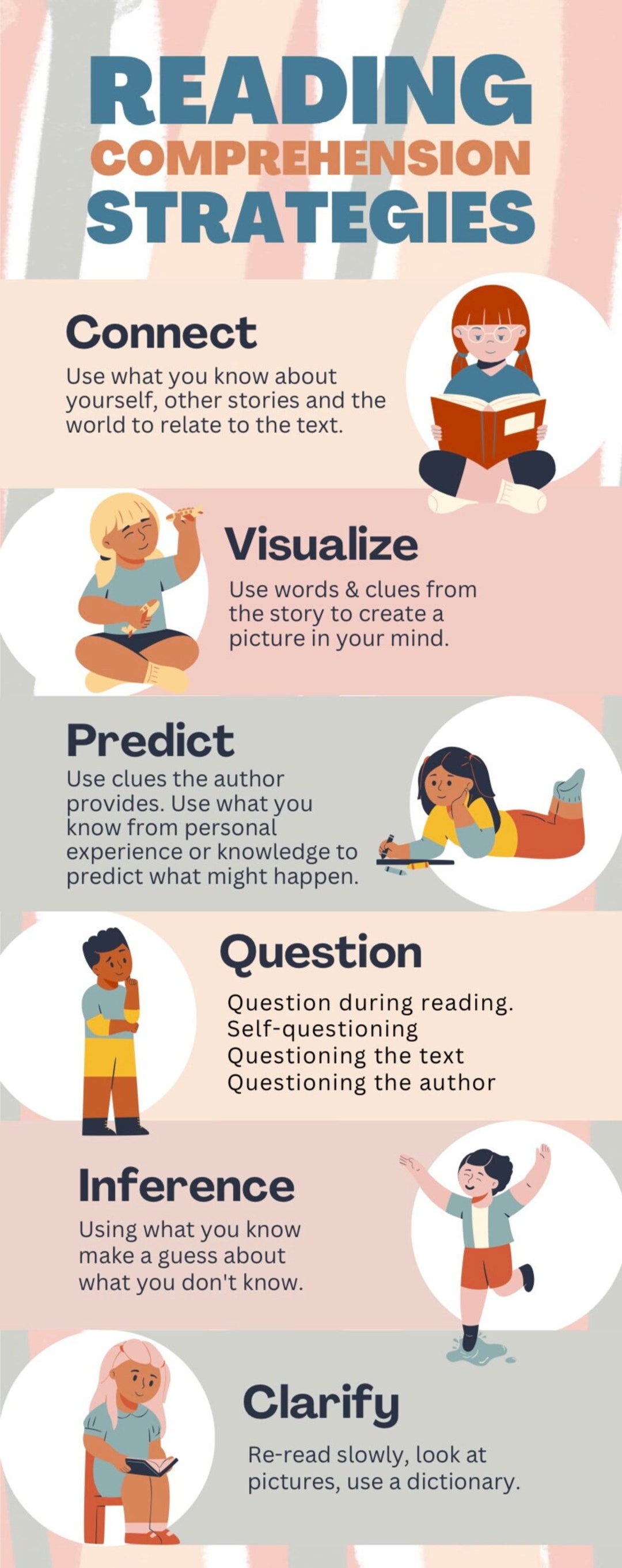 READING
COMPREHENSION
STRATEGIES

Connect

Use what you know about yourself, other stories and the world to relate to the text.

Visualize

Use words & clues from the story to create a picture in your mind.

Predict

Use clues the author provides. Use what you know from personal experience or knowledge to predict what might happen.

Question

Question during reading.
Self-questioning
Questioning the text
Questioning the author

Inference

Using what you know make a guess about what you don't know.

Clarify

Re-read slowly, look at pictures, use a dictionary.