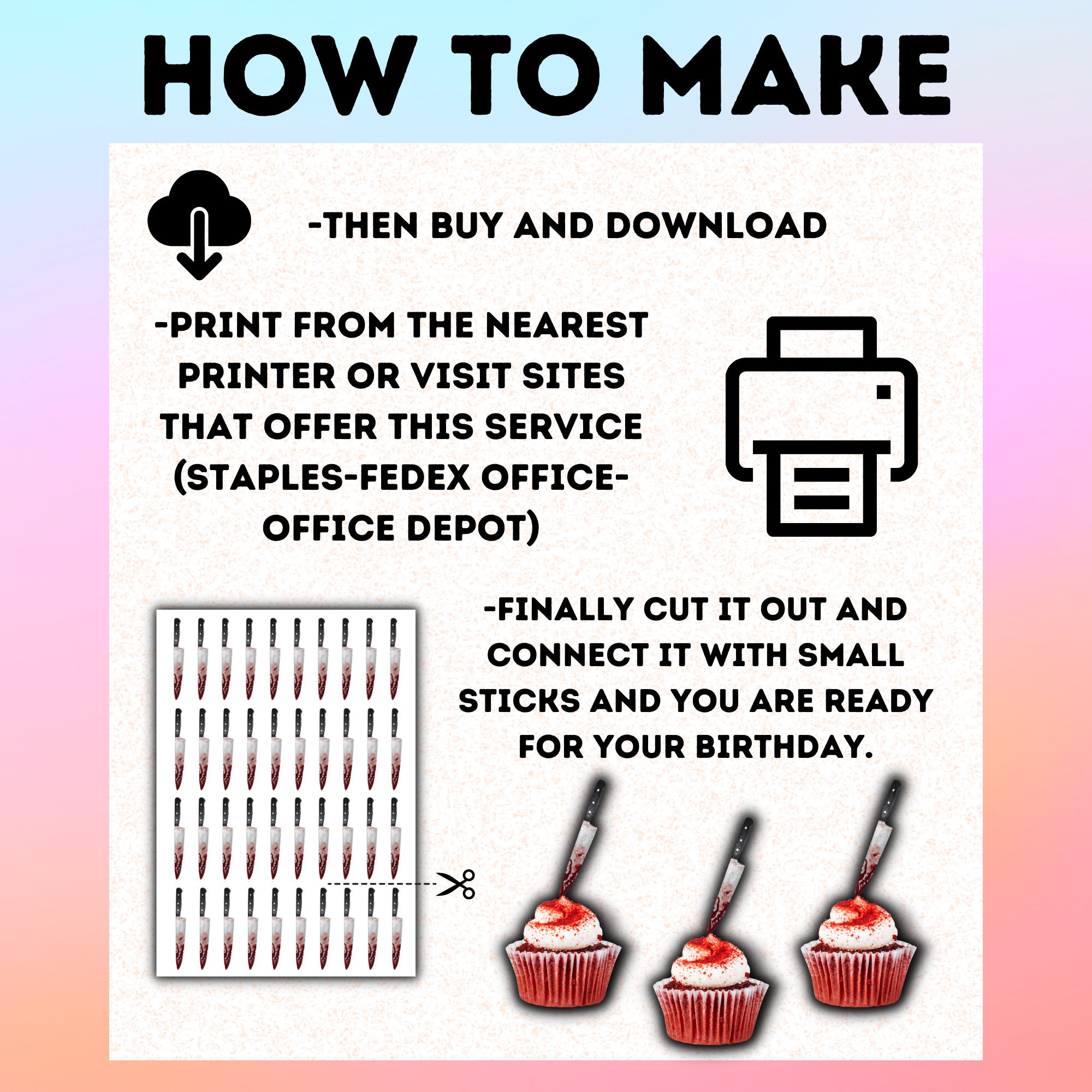 HOW TO MAKE

-THEN BUY AND DOWNLOAD

-PRINT FROM THE NEAREST PRINTER OR VISIT SITES THAT OFFER THIS SERVICE (STAPLES-FEDEX OFFICE-OFFICE DEPOT)

-FINALLY CUT IT OUT AND CONNECT IT WITH SMALL STICKS AND YOU ARE READY FOR YOUR BIRTHDAY.