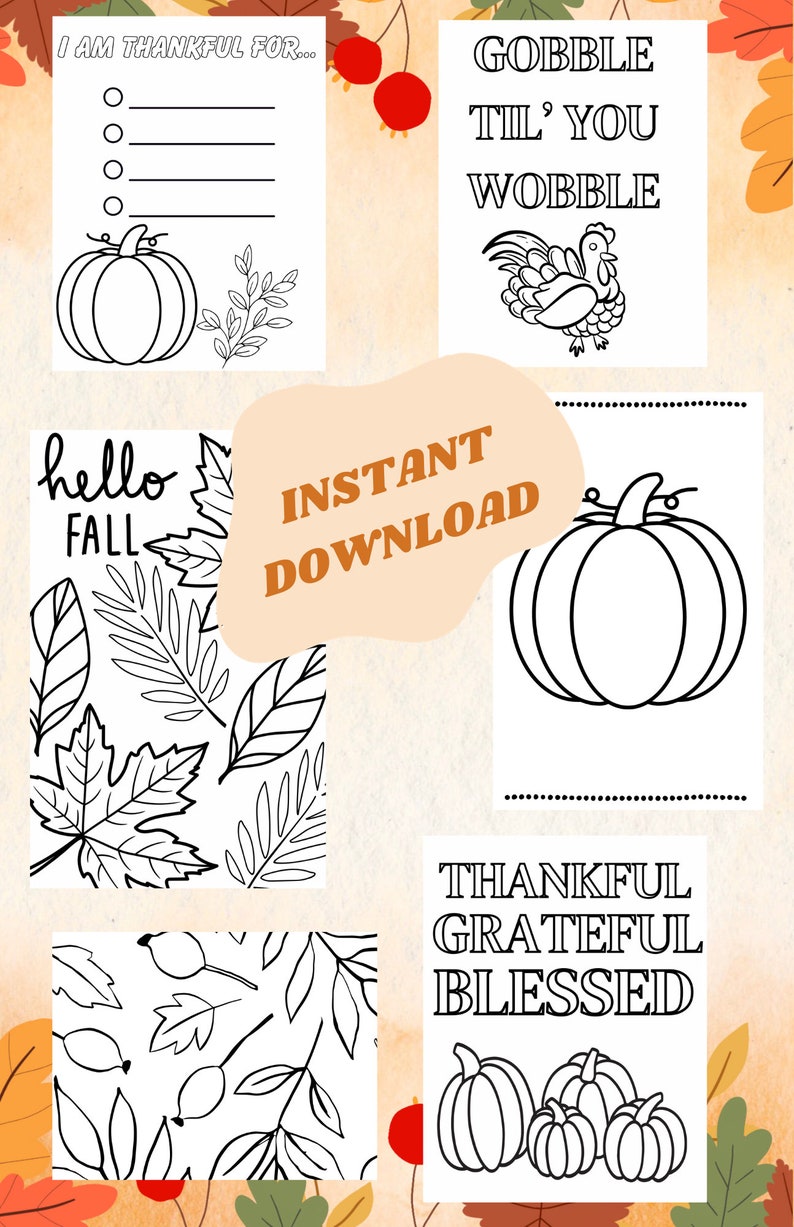 I AM THANKFUL FOR...

GOBBLE TIL' YOU WOBBLE

hello FALL

INSTANT DOWNLOAD

THANKFUL GRATEFUL BLESSED