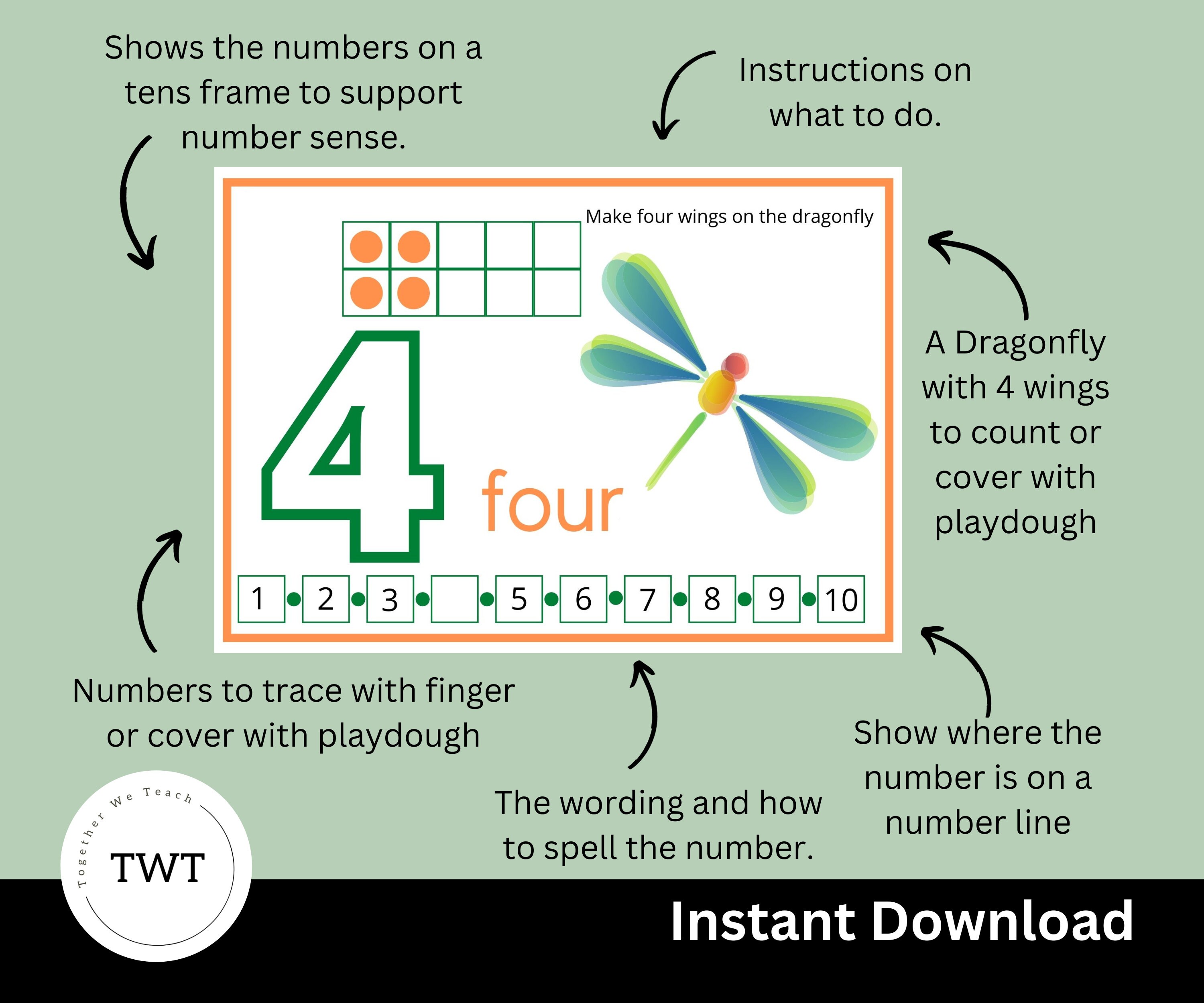 Shows the numbers on a tens frame to support number sense.

Instructions on what to do.

Make four wings on the dragonfly

4

four

A Dragonfly with 4 wings to count or cover with playdough

1 2 3 5 6 7 8 9 10

Numbers to trace with finger or cover with playdough

The wording and how to spell the number.

Show where the number is on a number line

Together We Teach

TWT

Instant Download