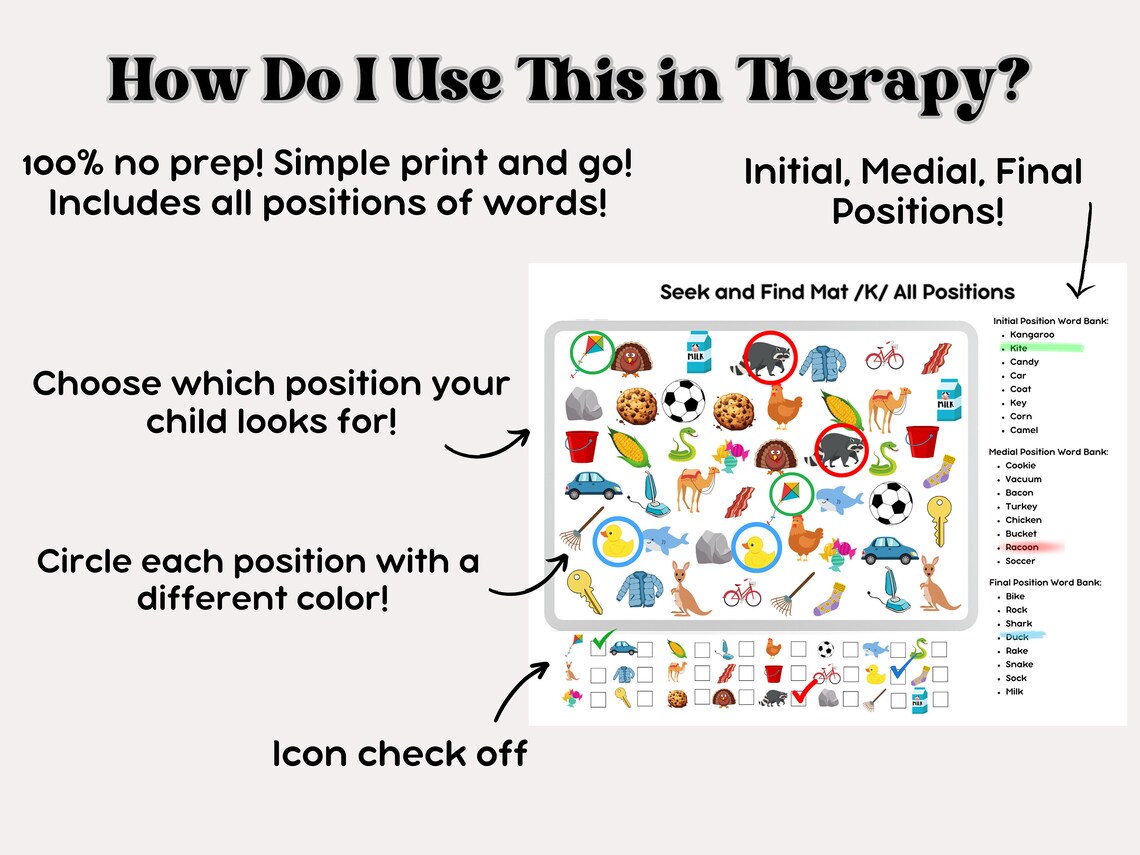 How Do I Use This in Therapy?

100% no prep! Simple print and go! Includes all positions of words!

Initial, Medial, Final Positions!

Choose which position your child looks for!

Circle each position with a different color!

Icon check off

Seek and Find Mat /K/ All Positions

MILK

MILK

Initial Position Word Bank:
- Kangaroo
- Kite
- Candy
- Car
- Coat
- Key
- Corn
- Camel

Medial Position Word Bank:
- Cookie
- Vacuum
- Bacon
- Turkey
- Chicken
- Bucket
- Racoon
- Soccer

Final Position Word Bank:
- Bike
- Rock
- Shark
- Duck
- Rake
- Snake
- Sock
- Milk