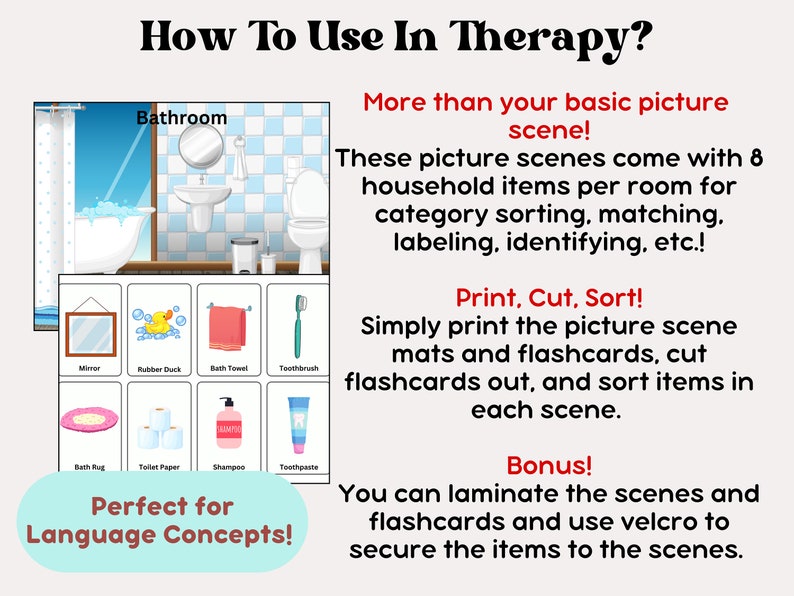 How To Use In Therapy?

Bathroom

Mirror
Rubber Duck
Bath Towel
Toothbrush
Bath Rug
Toilet Paper
SHAMPOO
Shampoo
Toothpaste

Perfect for Language Concepts!

More than your basic picture scene!
These picture scenes come with 8 household items per room for category sorting, matching, labeling, identifying, etc.!

Print, Cut, Sort!
Simply print the picture scene mats and flashcards, cut flashcards out, and sort items in each scene.

Bonus!
You can laminate the scenes and flashcards and use velcro to secure the items to the scenes.